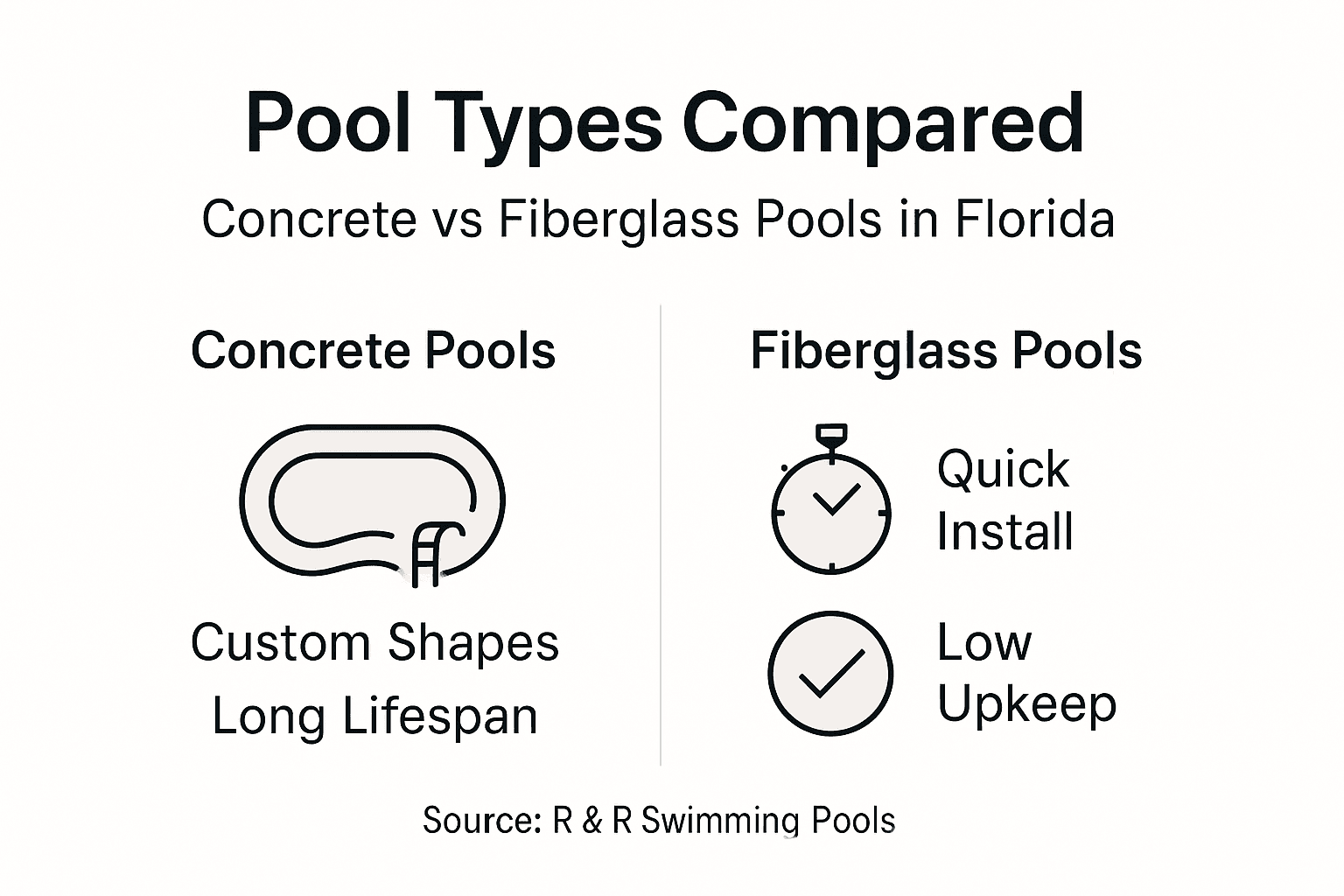 Pool Types Compared

Concrete vs Fiberglass Pools in Florida

Concrete Pools

Custom Shapes
Long Lifespan

Fiberglass Pools

Quick Install

Low Upkeep

Source: R & R Swimming Pools