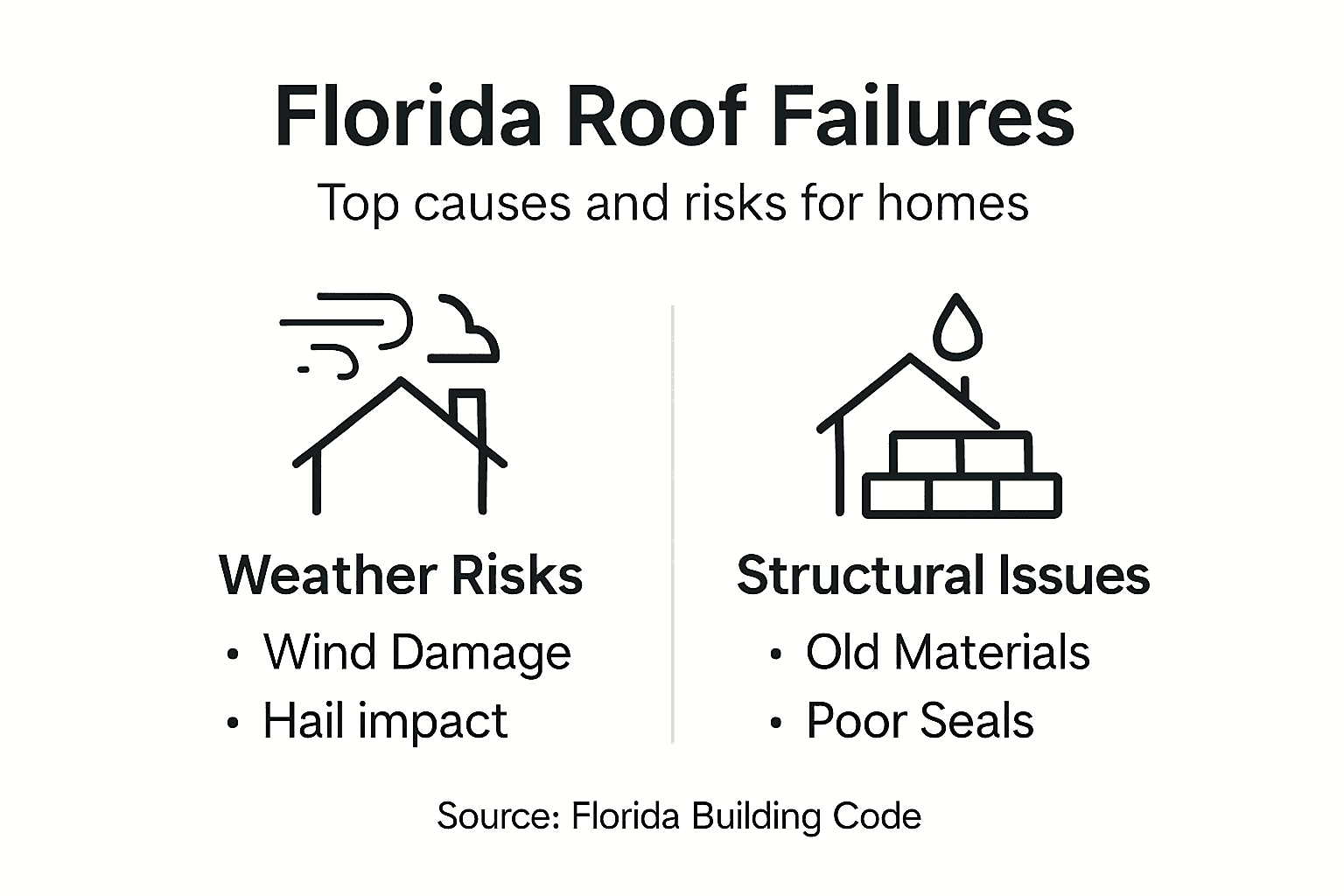 Florida Roof Failures

Top causes and risks for homes

Weather Risks
• Wind Damage
• Hail impact

Structural Issues
• Old Materials
• Poor Seals

Source: Florida Building Code