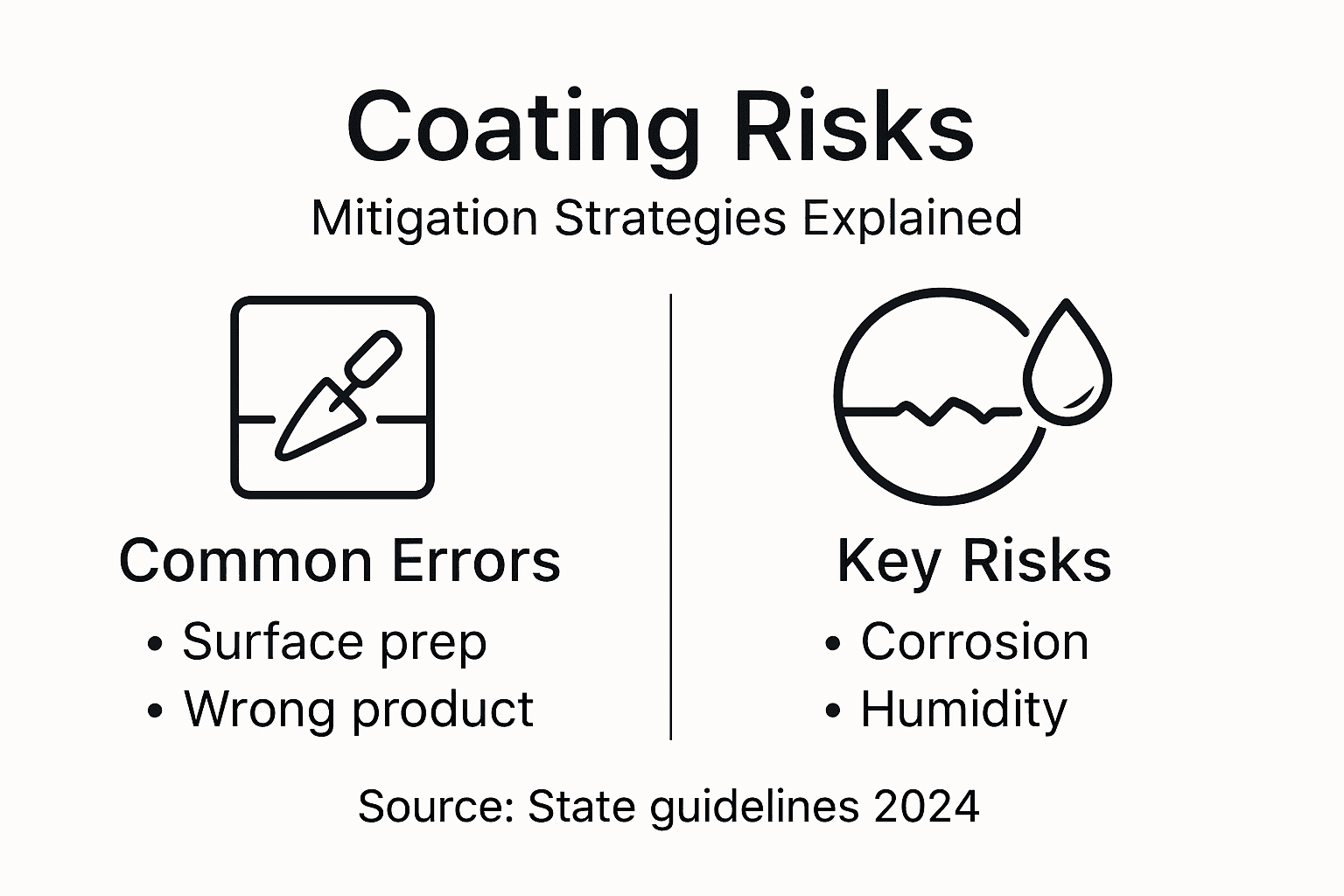 Coating Risks

Mitigation Strategies Explained

Common Errors
• Surface prep
• Wrong product

Key Risks
• Corrosion
• Humidity

Source: State guidelines 2024