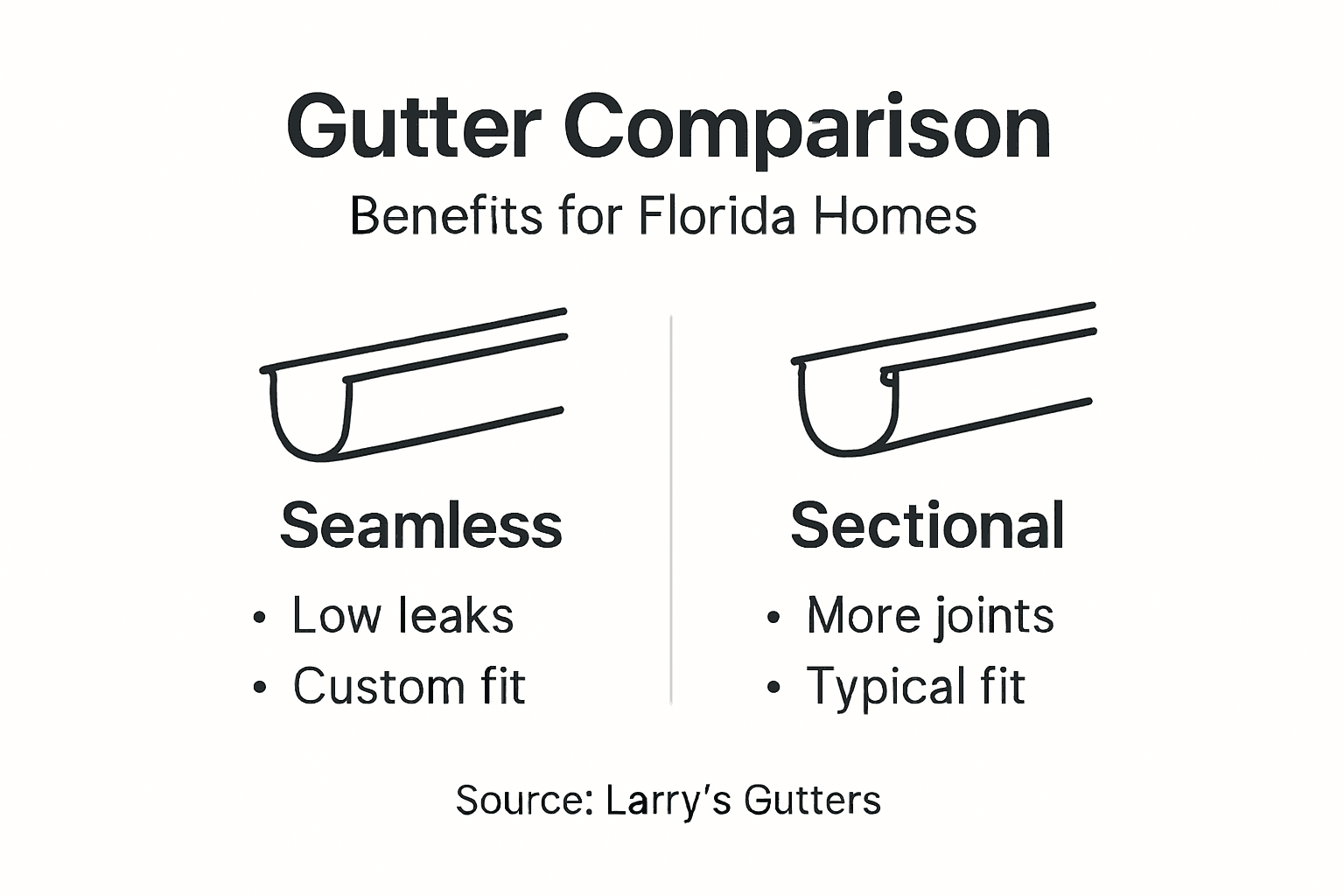 Gutter Comparison
Benefits for Florida Homes

Seamless
• Low leaks
• Custom fit

Sectional
• More joints
• Typical fit

Source: Larry's Gutters