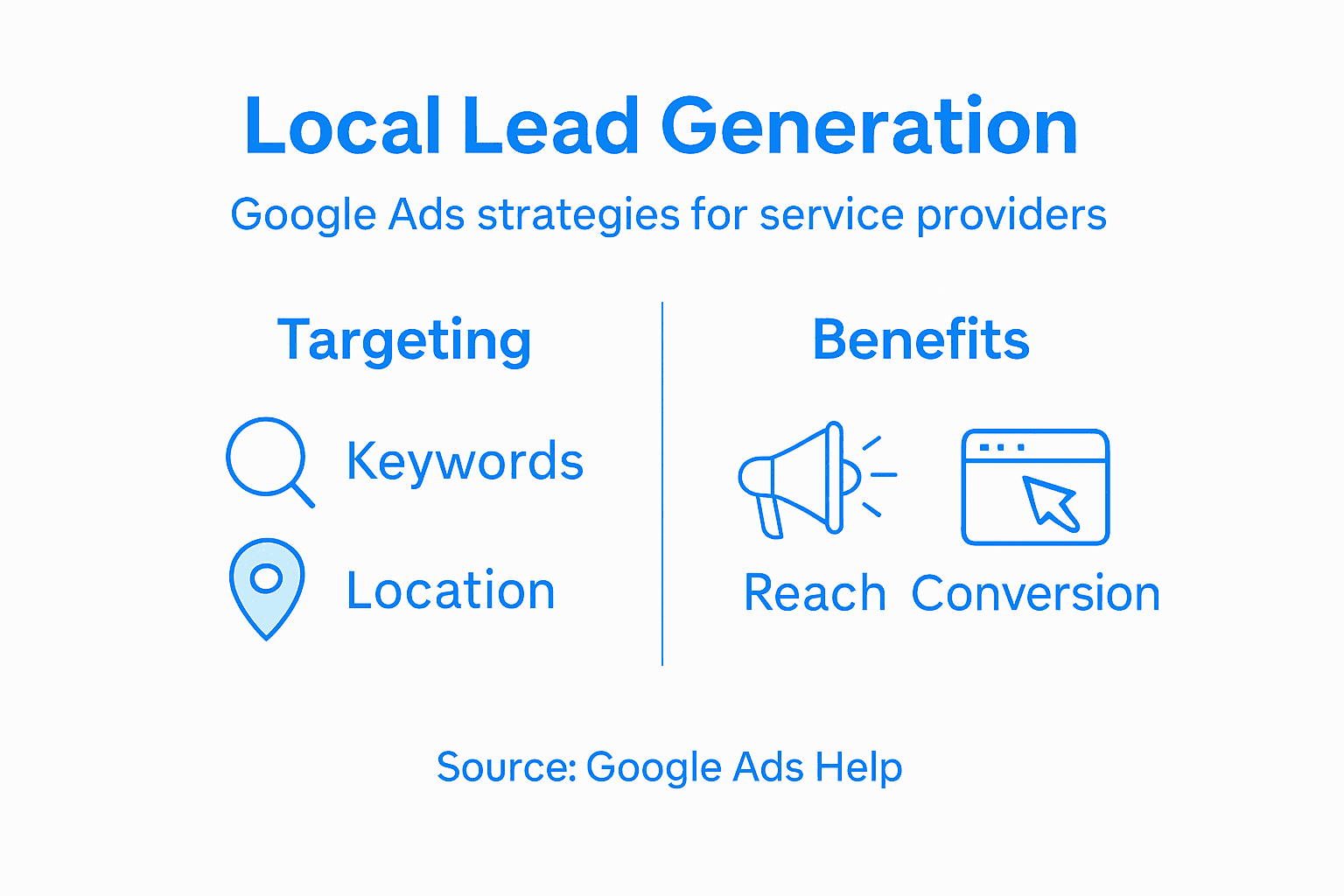 Local Lead Generation

Google Ads strategies for service providers

Targeting

Keywords

Location

Benefits

Reach Conversion

Source: Google Ads Help