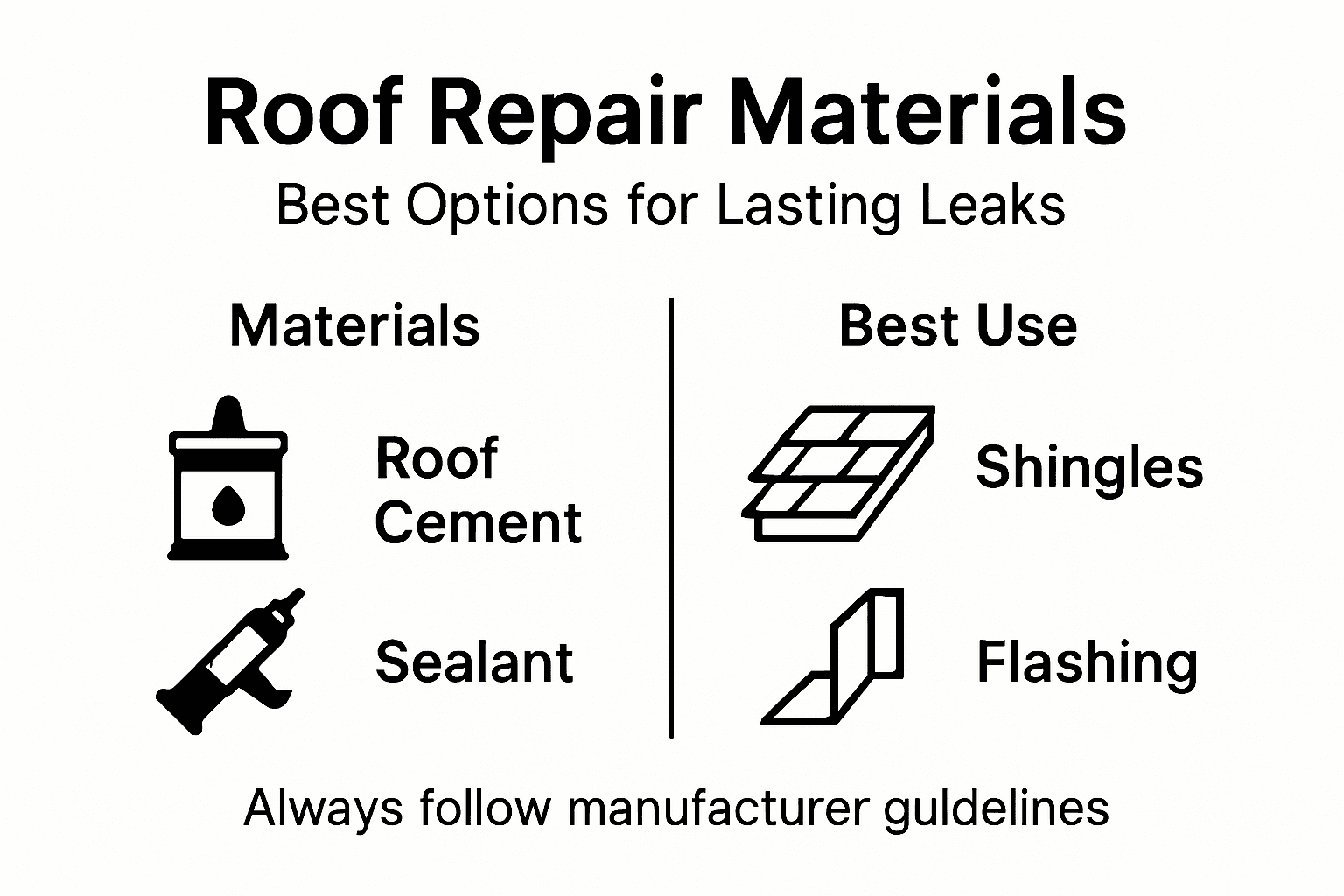 Roof Repair Materials

Best Options for Lasting Leaks

Materials

Roof Cement

Sealant

Best Use

Shingles

Flashing

Always follow manufacturer guldelines