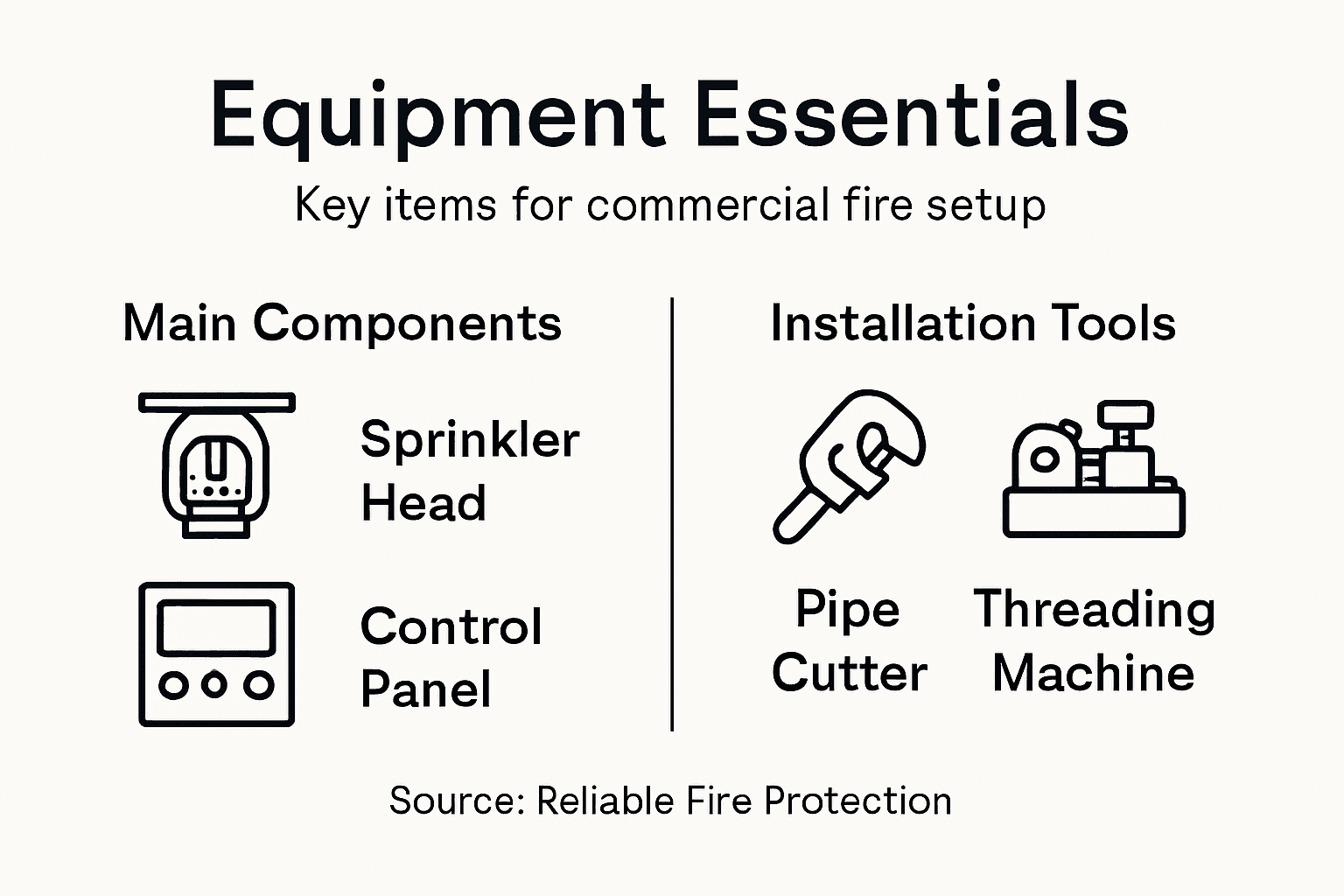 Equipment Essentials

Key items for commercial fire setup

Main Components

Sprinkler Head

Control Panel

Installation Tools

Pipe Cutter

Threading Machine

Source: Reliable Fire Protection