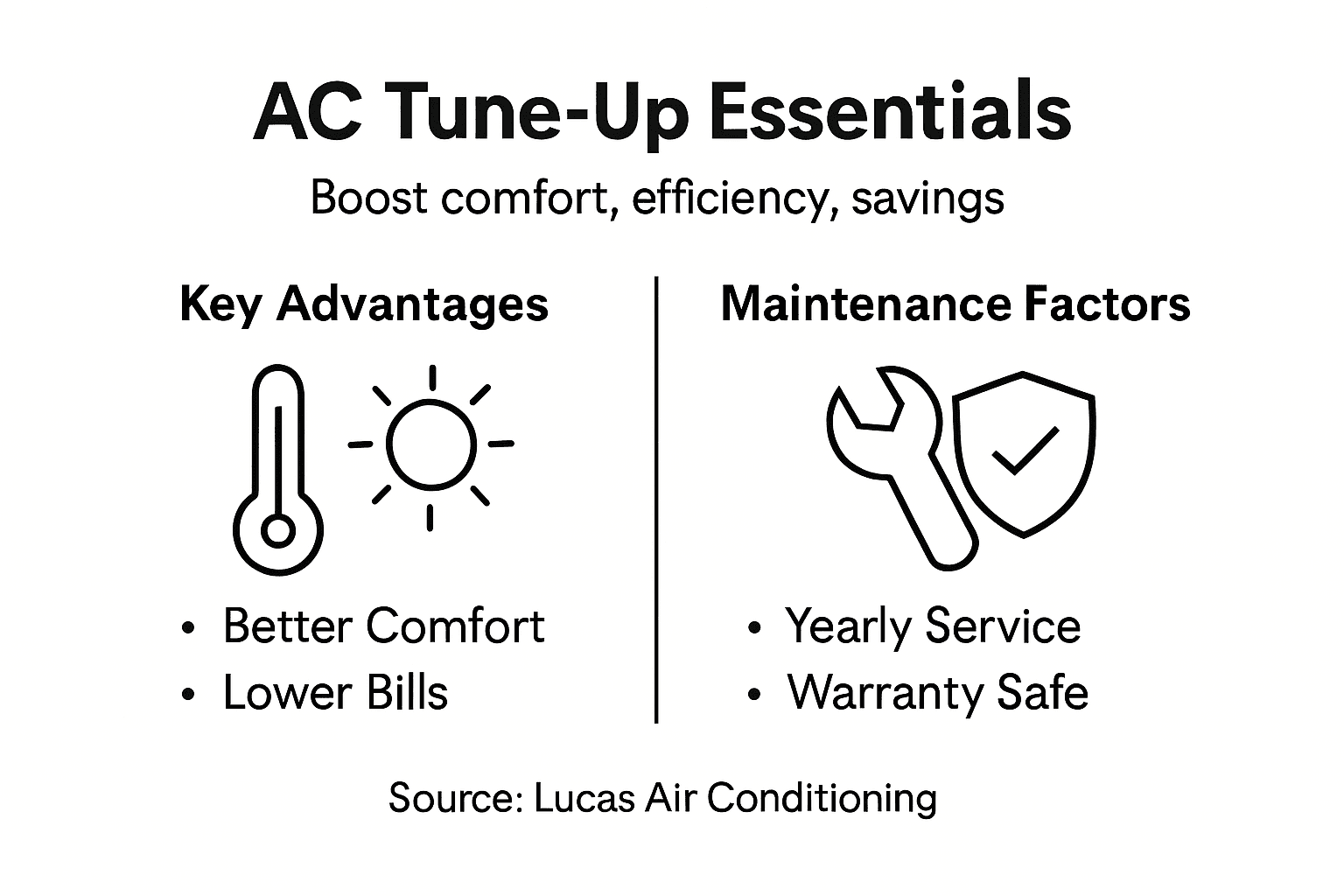 AC Tune-Up Essentials

Boost comfort, efficiency, savings

Key Advantages

• Better Comfort
• Lower Bills

Maintenance Factors

• Yearly Service
• Warranty Safe

Source: Lucas Air Conditioning