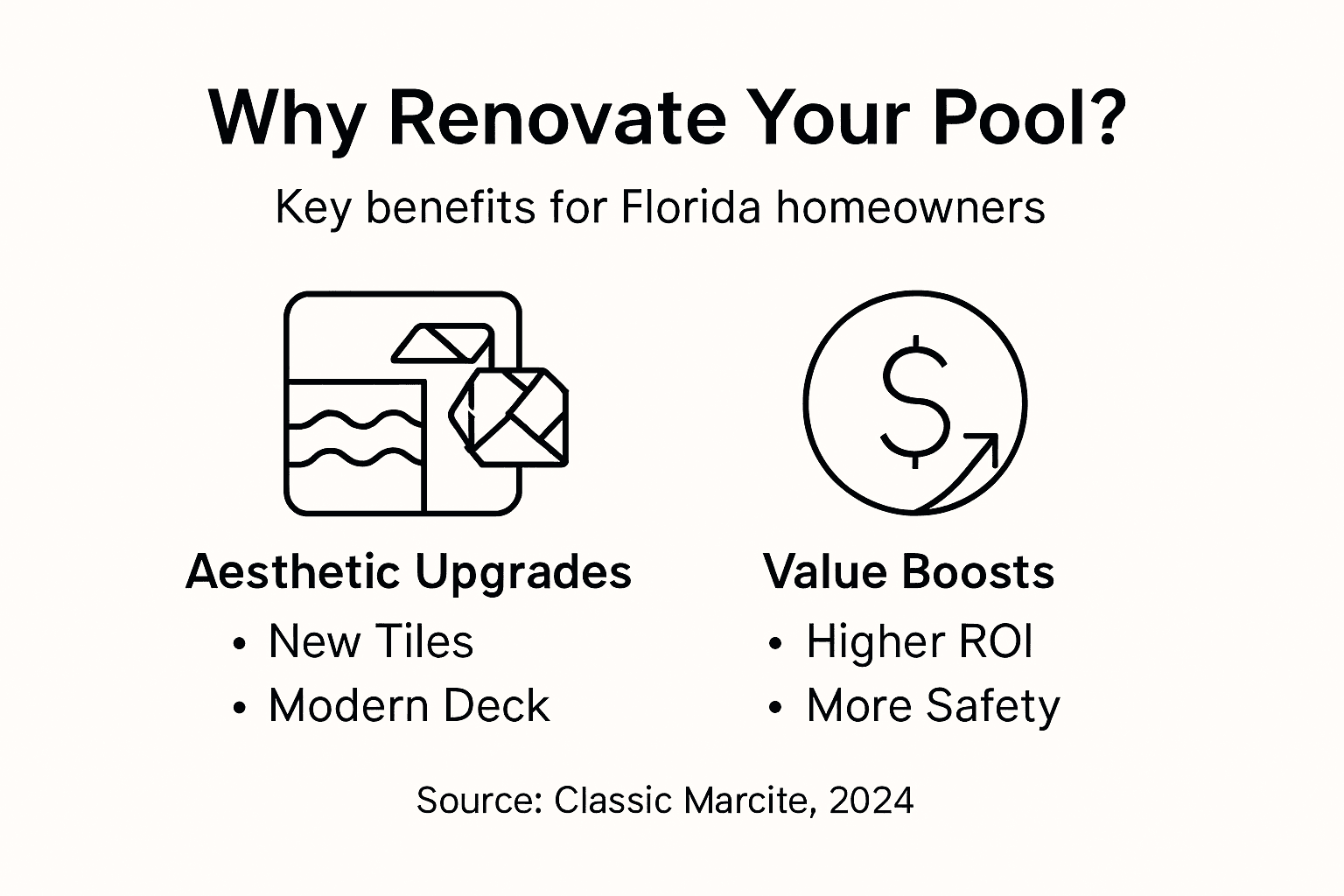 Why Renovate Your Pool?

Key benefits for Florida homeowners

Aesthetic Upgrades
• New Tiles
• Modern Deck

Value Boosts
• Higher ROI
• More Safety

Source: Classic Marcite, 2024