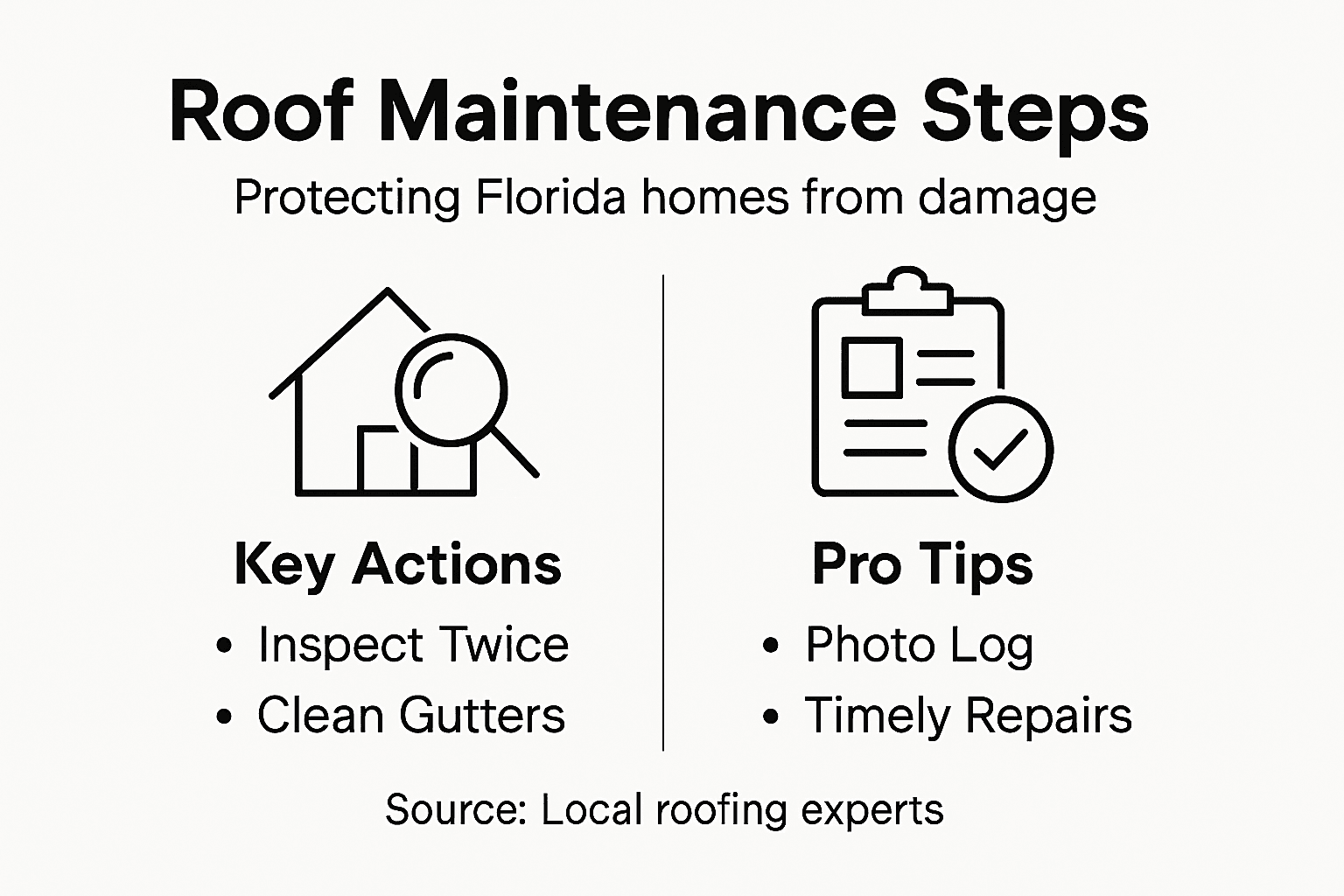 Roof Maintenance Steps

Protecting Florida homes from damage

Key Actions
• Inspect Twice
• Clean Gutters

Pro Tips
• Photo Log
• Timely Repairs

Source: Local roofing experts