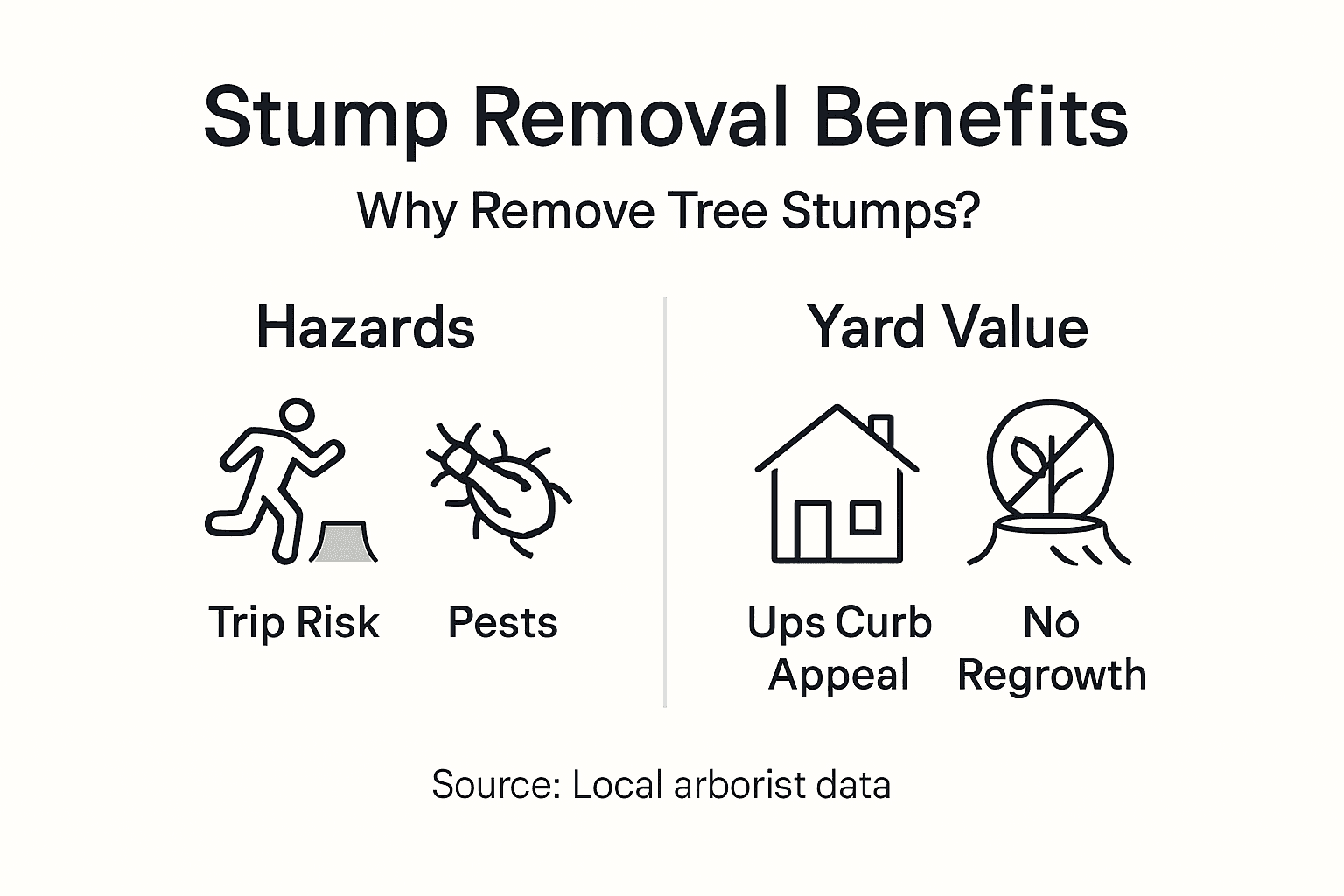 Stump Removal Benefits

Why Remove Tree Stumps?

Hazards

Trip Risk

Pests

Yard Value

Ups Curb Appeal

No Regrowth

Source: Local arborist data