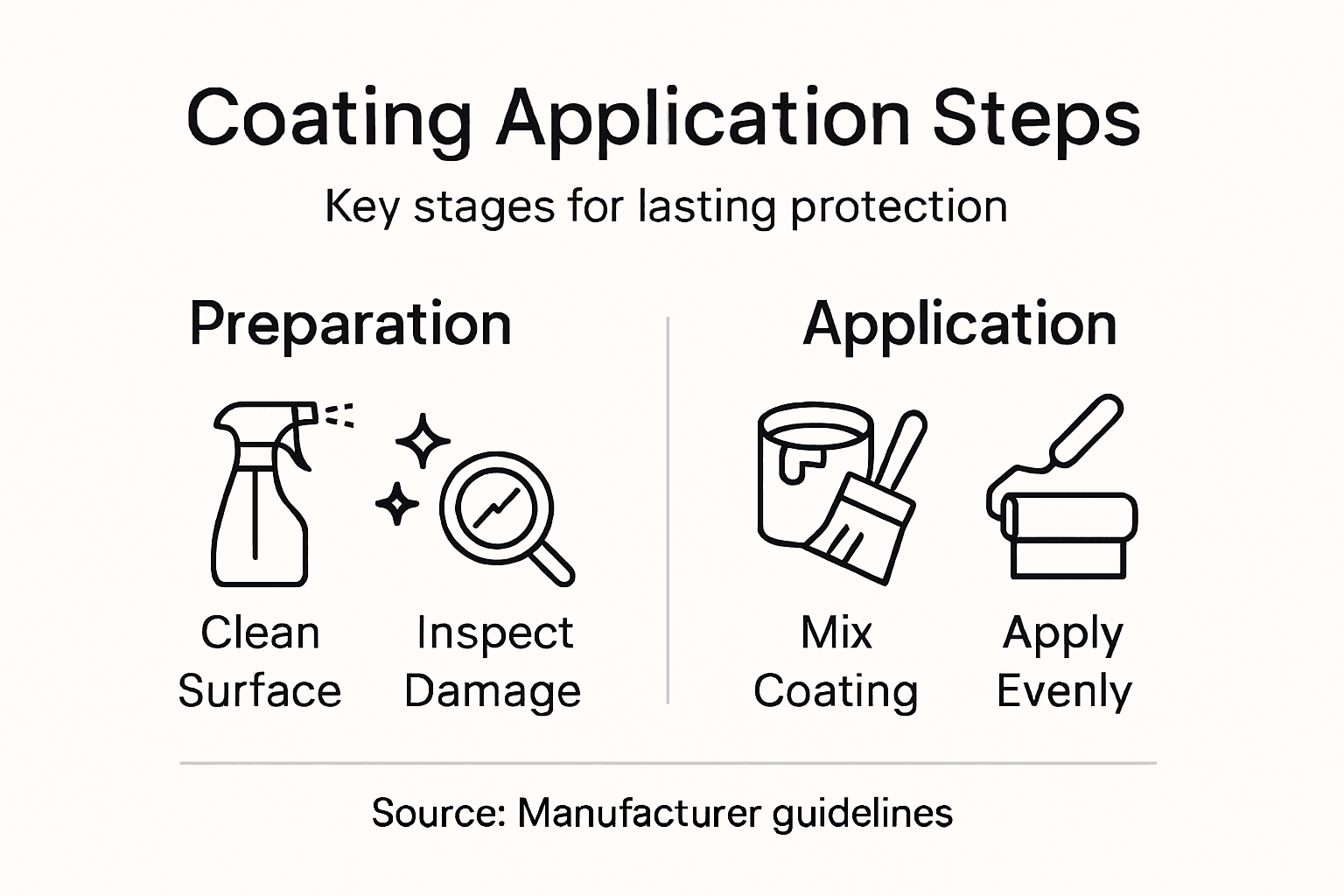 Coating Application Steps

Key stages for lasting protection

Preparation

Clean Surface

Inspect Damage

Application

Mix Coating

Apply Evenly

Source: Manufacturer guidelines