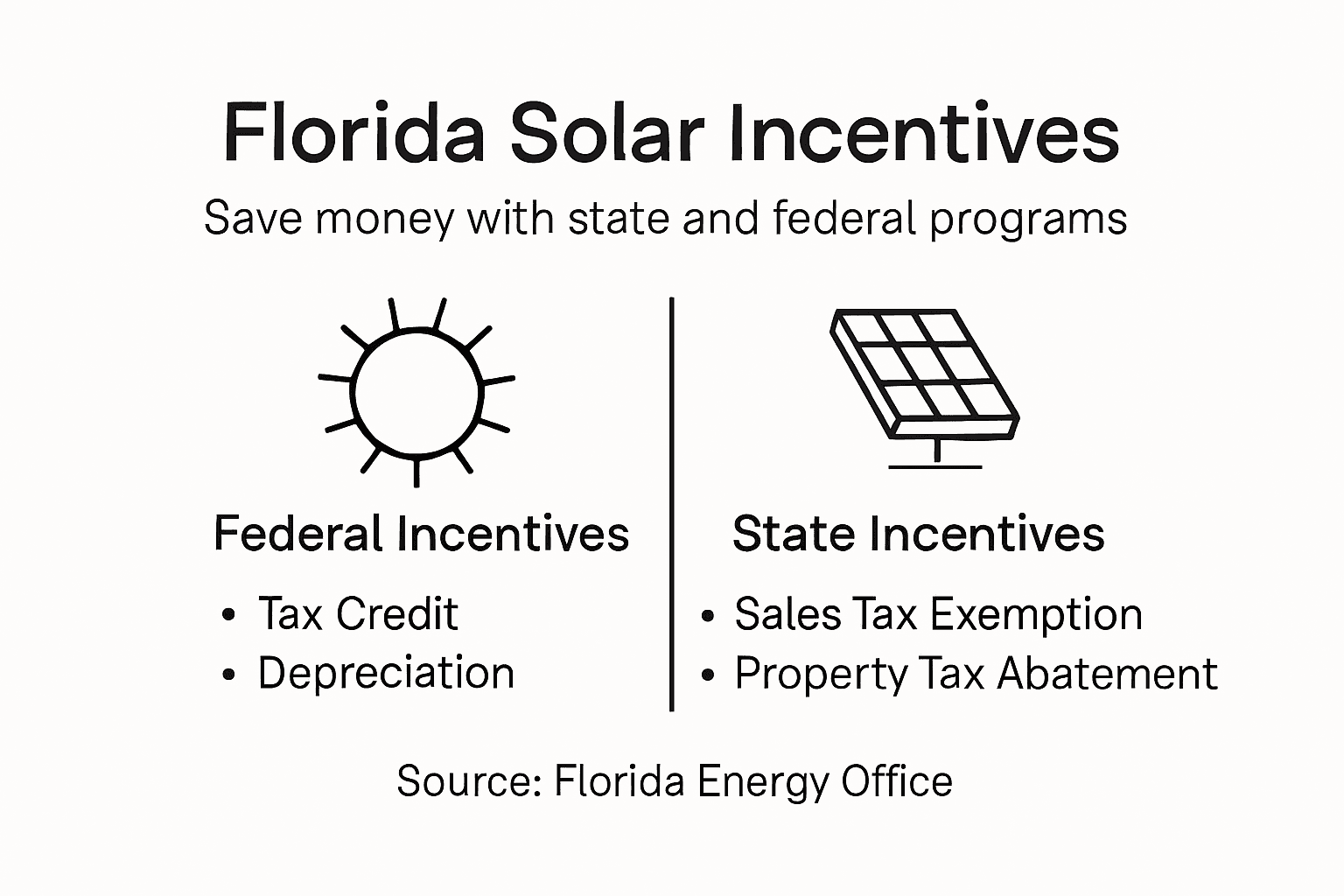 Florida Solar Incentives

Save money with state and federal programs

Federal Incentives

• Tax Credit
• Depreciation

State Incentives

• Sales Tax Exemption
• Property Tax Abatement

Source: Florida Energy Office