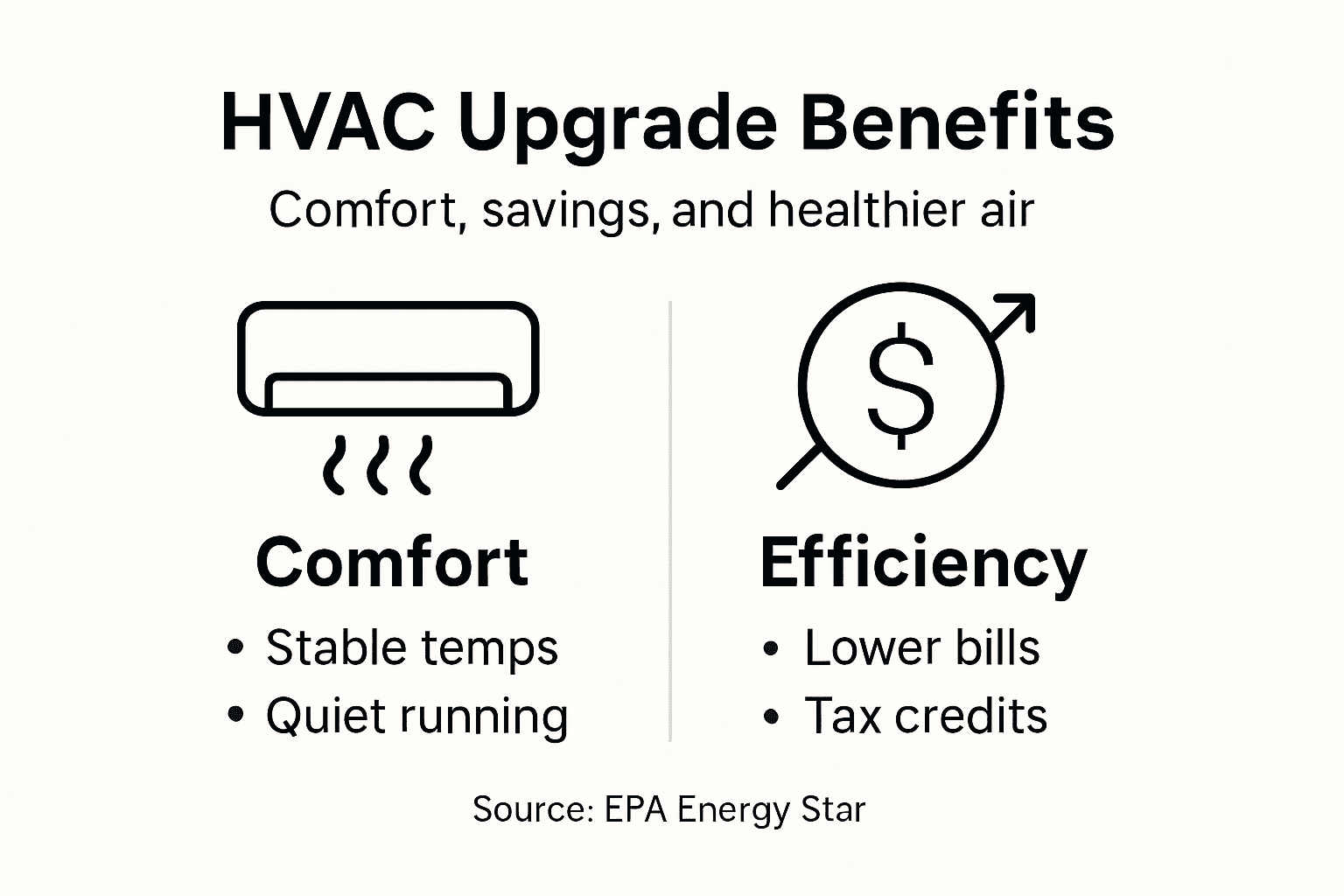 HVAC Upgrade Benefits

Comfort, savings, and healthier air

$

Comfort

• Stable temps
• Quiet running

Efficiency

• Lower bills
• Tax credits

Source: EPA Energy Star