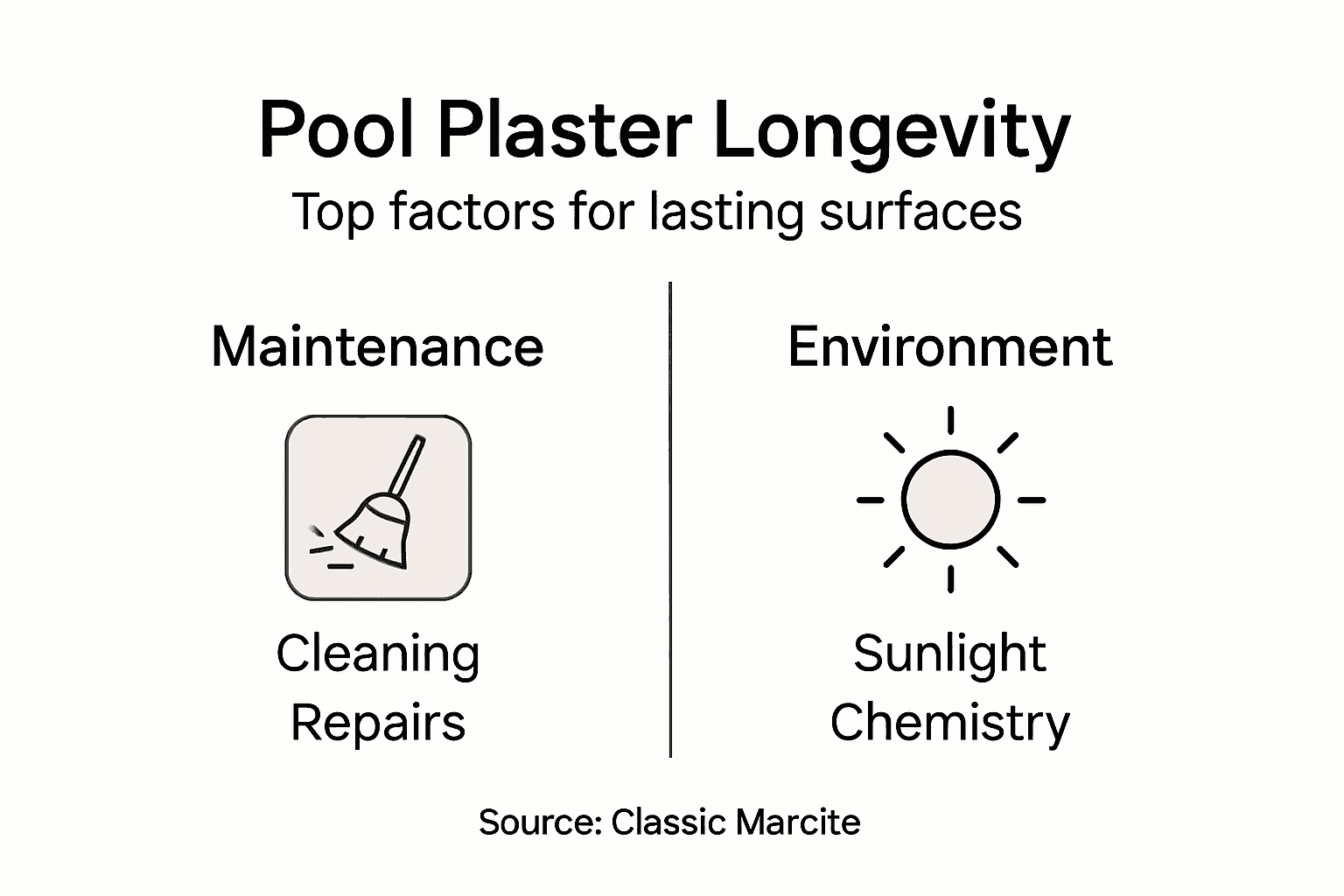 Pool Plaster Longevity
Top factors for lasting surfaces

Maintenance

Cleaning
Repairs

Environment

Sunlight
Chemistry

Source: Classic Marcite