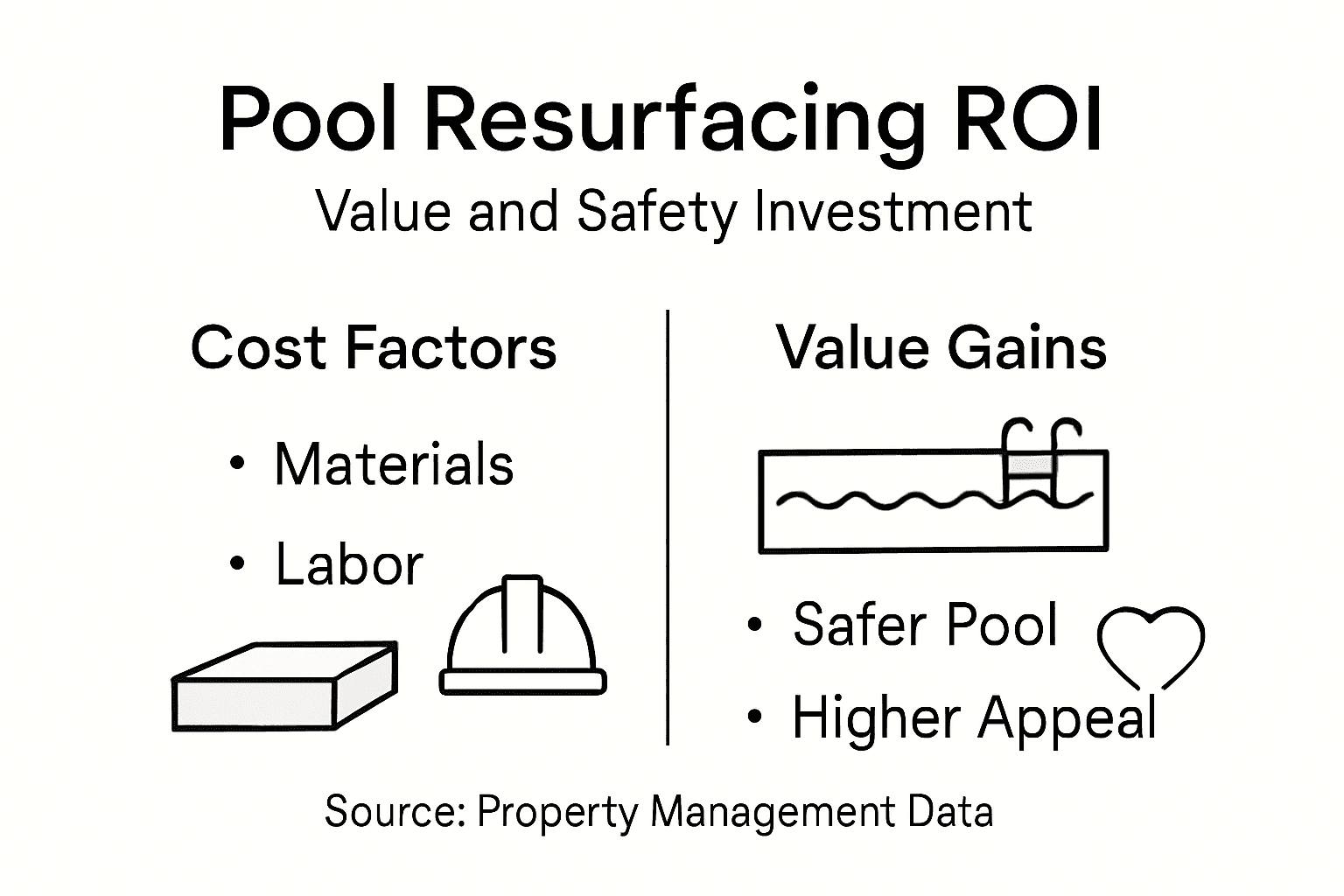 Pool Resurfacing ROI

Value and Safety Investment

Cost Factors

• Materials

• Labor

Value Gains

• Safer Pool

• Higher Appeal

Source: Property Management Data