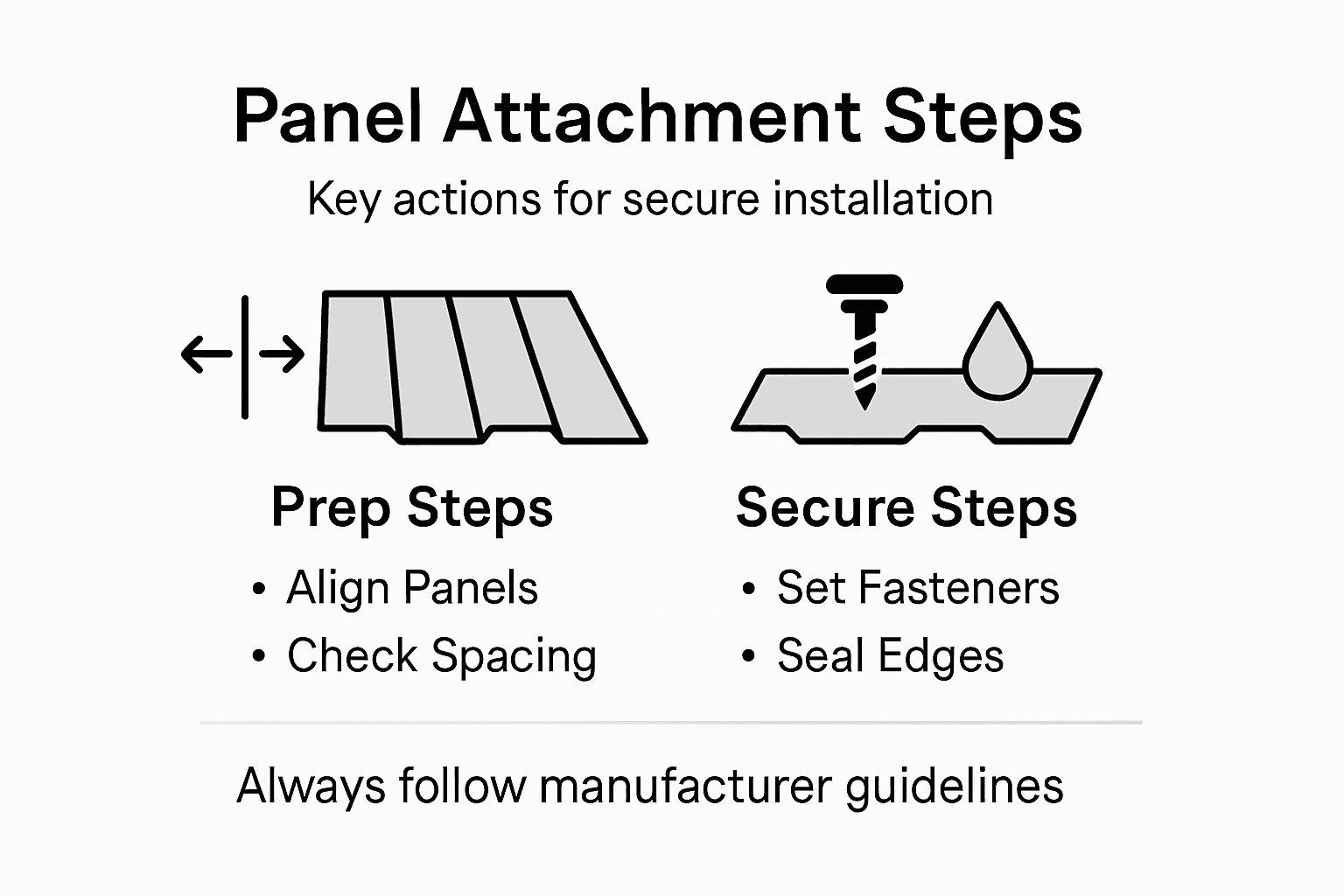 Panel Attachment Steps

Key actions for secure installation

Prep Steps

• Align Panels
• Check Spacing

Secure Steps

• Set Fasteners
• Seal Edges

Always follow manufacturer guidelines