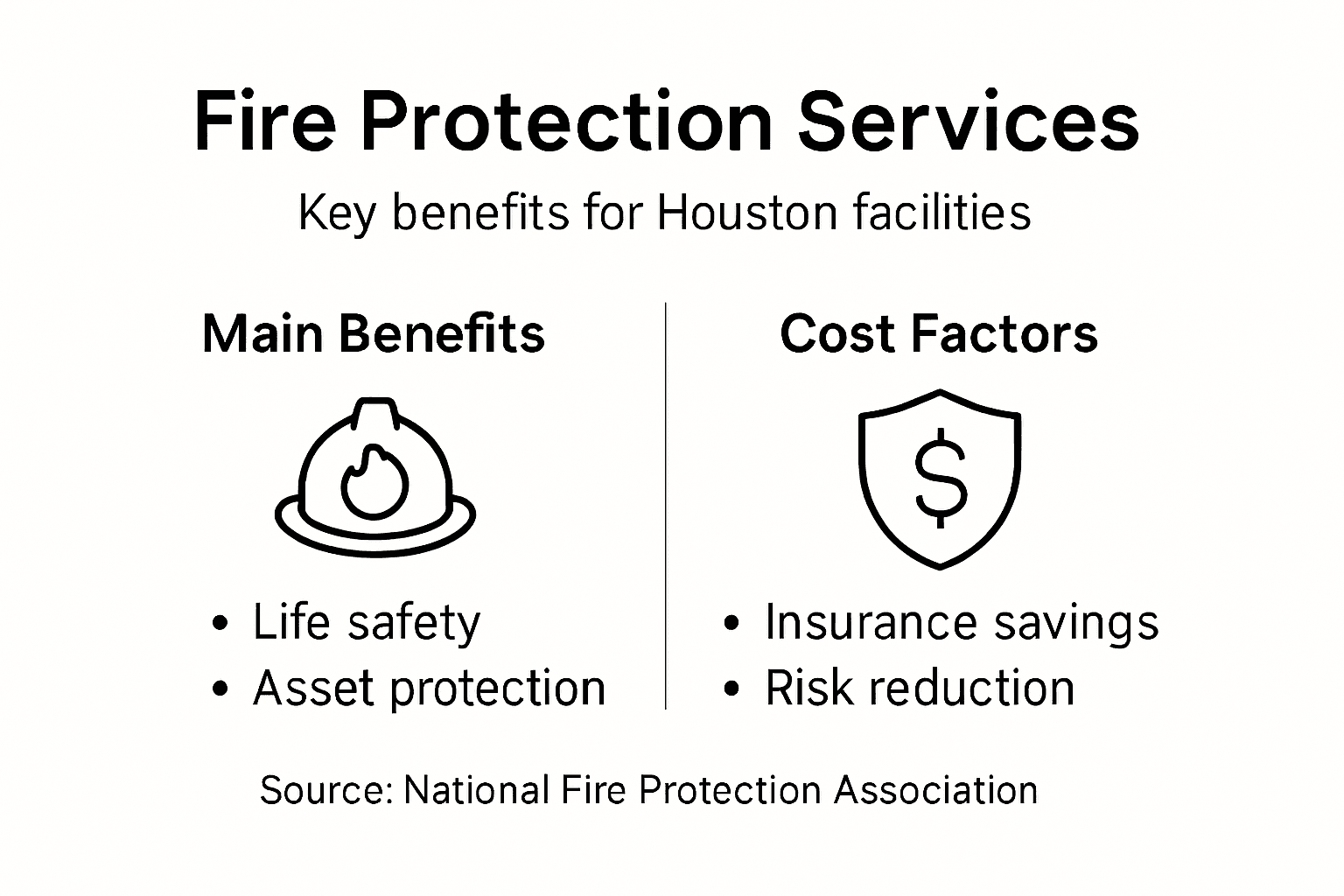 Fire Protection Services

Key benefits for Houston facilities

Main Benefits

• Life safety
• Asset protection

Cost Factors

$

• Insurance savings
• Risk reduction

Source: National Fire Protection Association