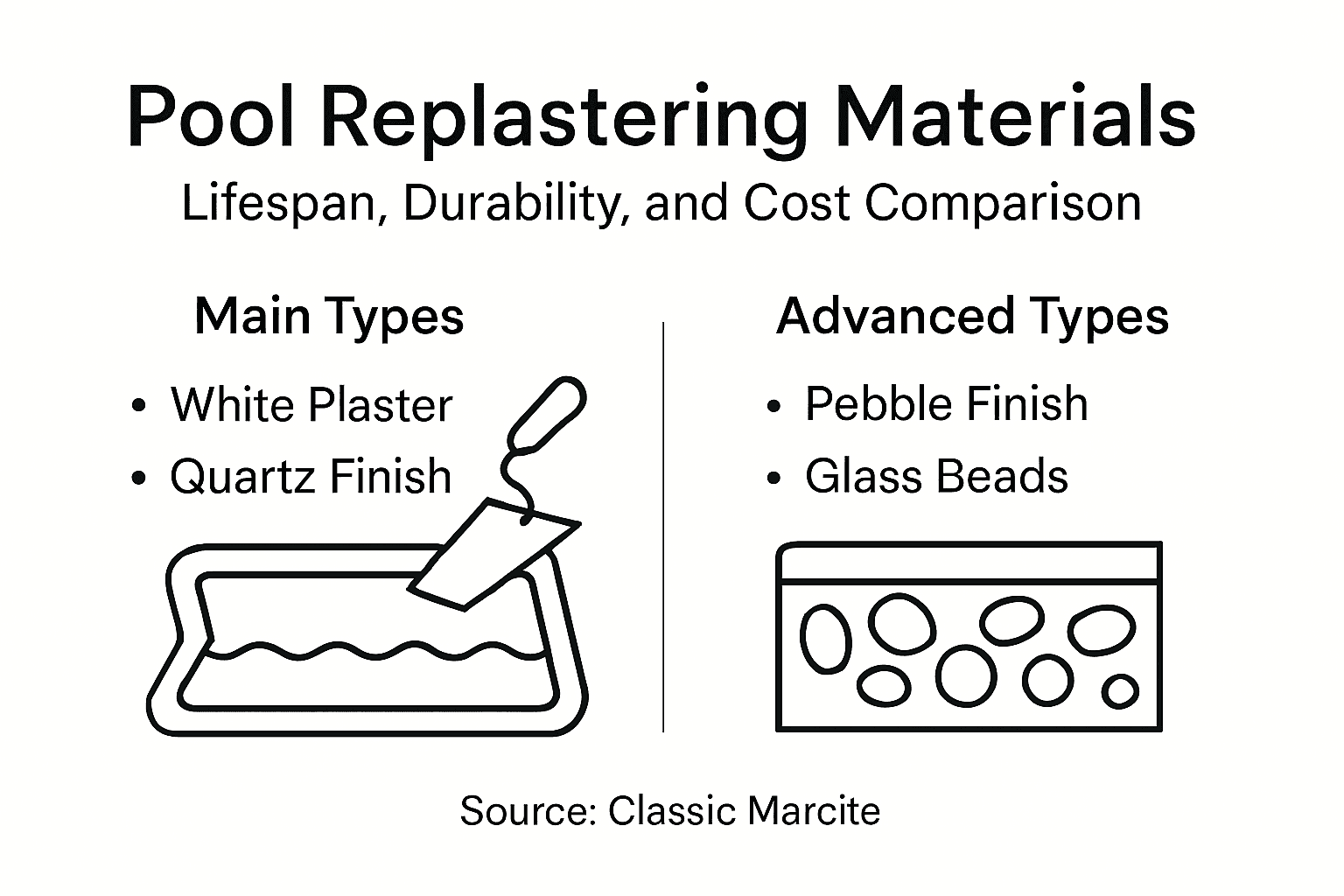 Pool Replastering Materials

Lifespan, Durability, and Cost Comparison

Main Types

• White Plaster
• Quartz Finish

Advanced Types

• Pebble Finish
• Glass Beads

Source: Classic Marcite