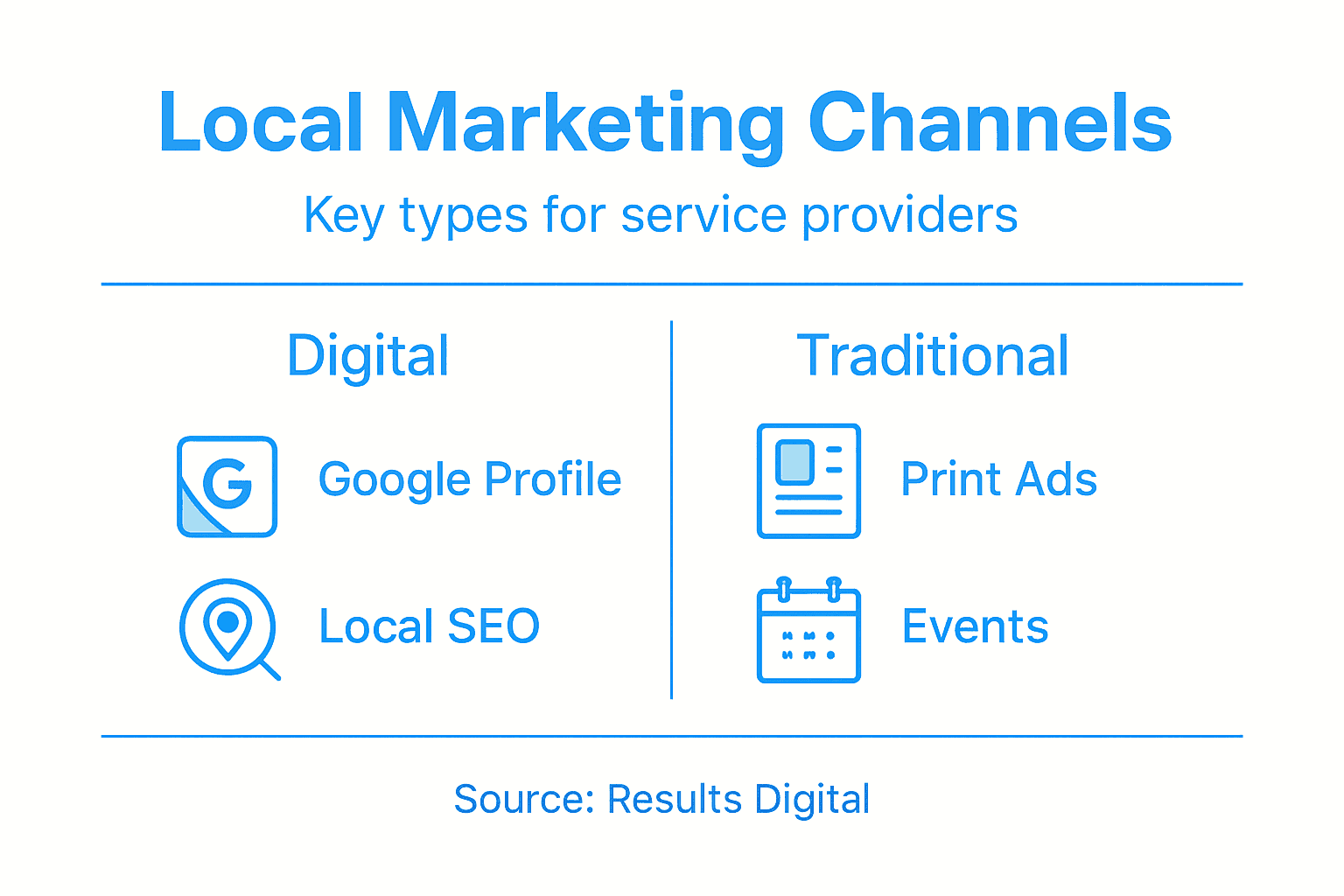 Local Marketing Channels

Key types for service providers

Digital

G

Google Profile

Local SEO

Traditional

Print Ads

Events

Source: Results Digital