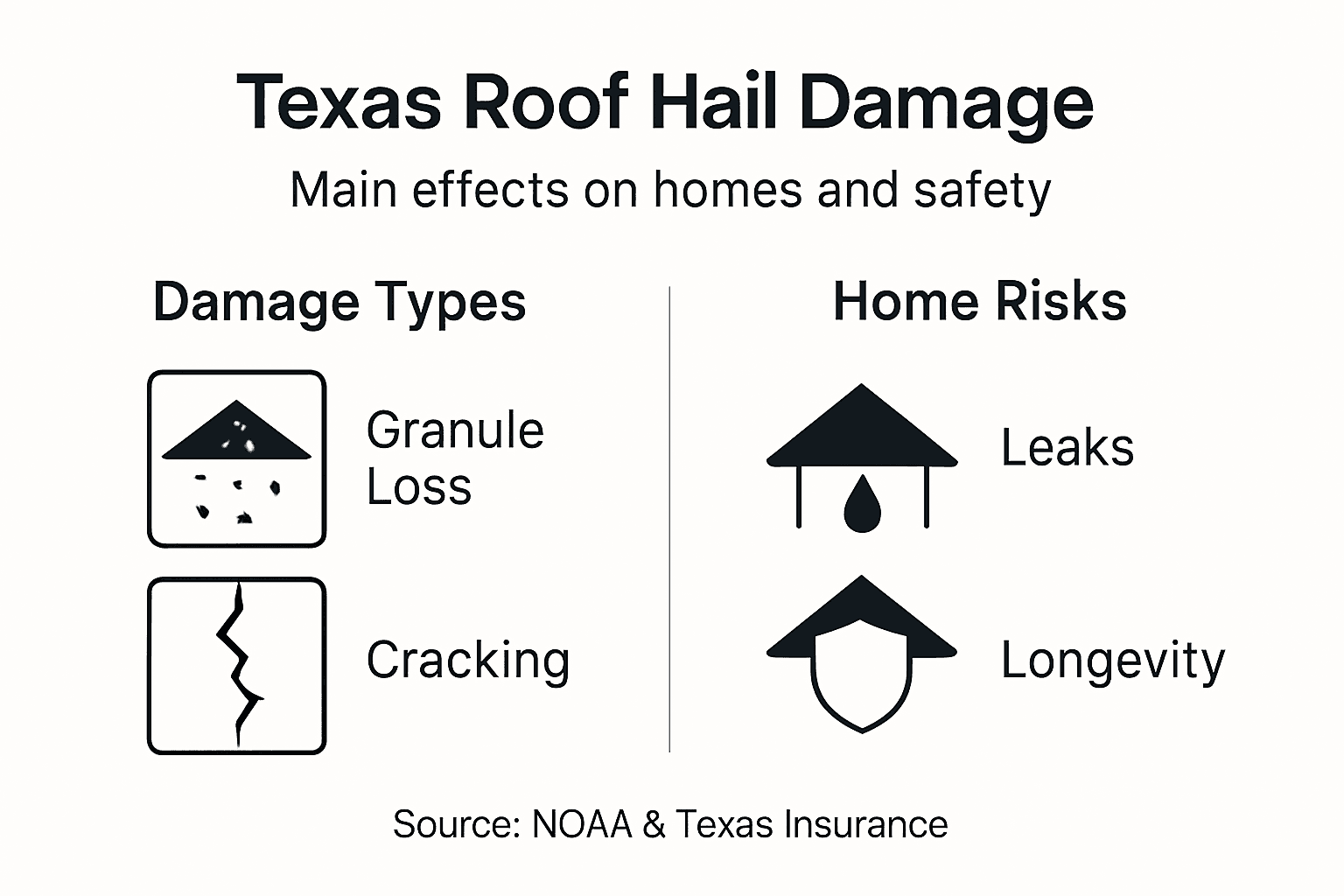 Texas Roof Hail Damage

Main effects on homes and safety

Damage Types

Granule Loss

Cracking

Home Risks

Leaks

Longevity

Source: NOAA & Texas Insurance