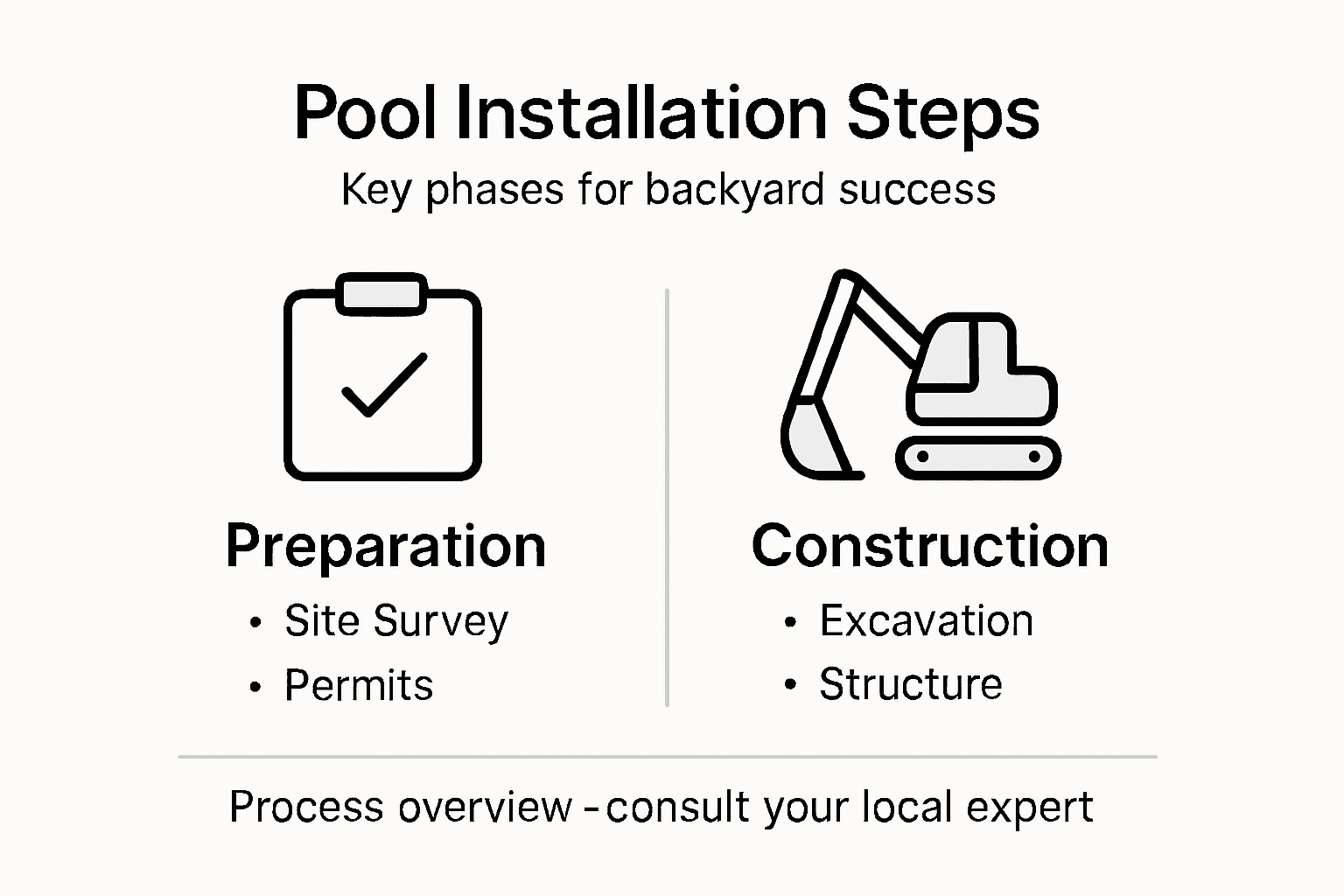 Pool Installation Steps
Key phases for backyard success

Preparation
• Site Survey
• Permits

Construction
• Excavation
• Structure

Process overview - consult your local expert