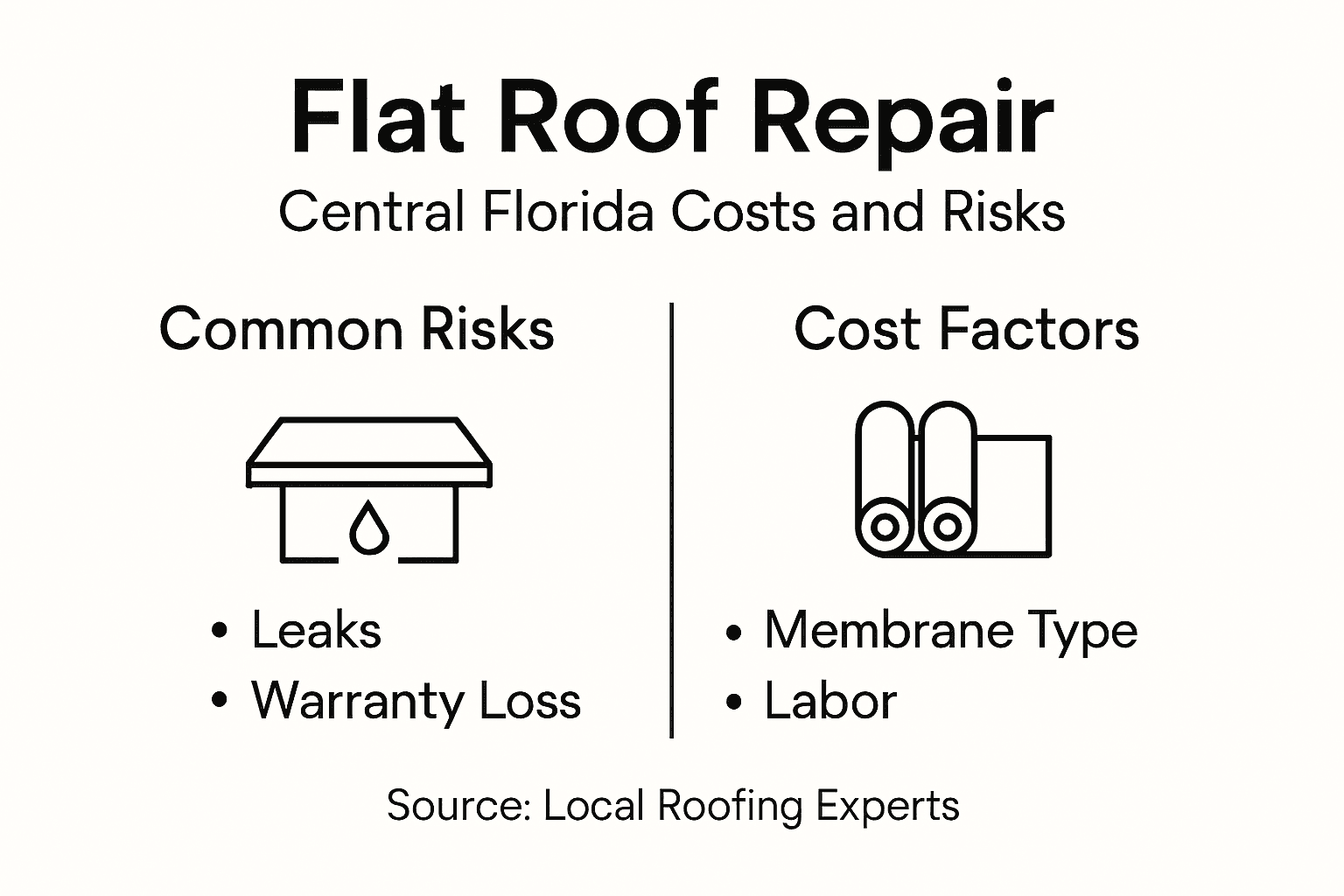 Flat Roof Repair

Central Florida Costs and Risks

Common Risks

• Leaks
• Warranty Loss

Cost Factors

• Membrane Type
• Labor

Source: Local Roofing Experts