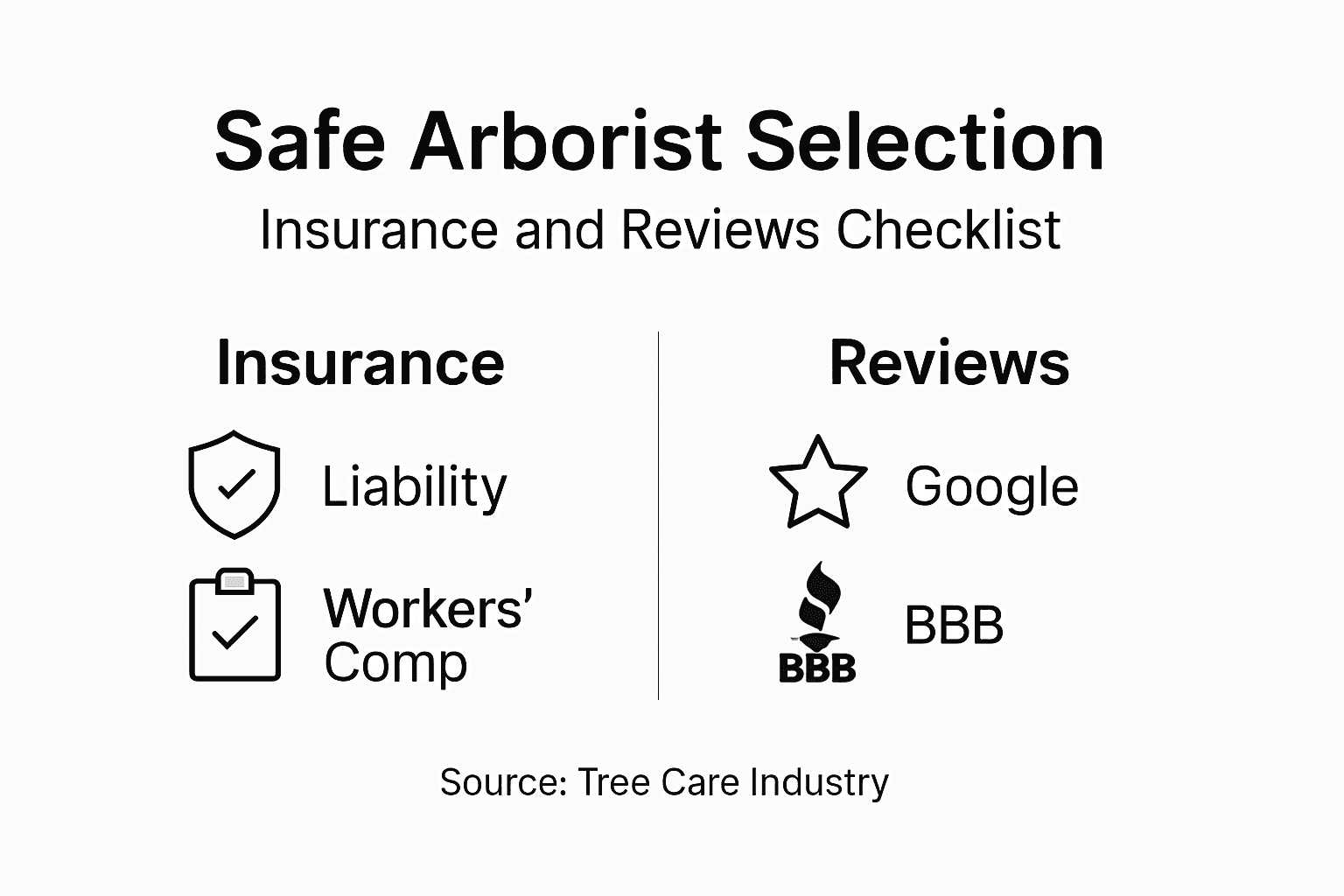 Safe Arborist Selection

Insurance and Reviews Checklist

Insurance

Liability

Workers' Comp

Reviews

Google

BBB

BBB

Source: Tree Care Industry