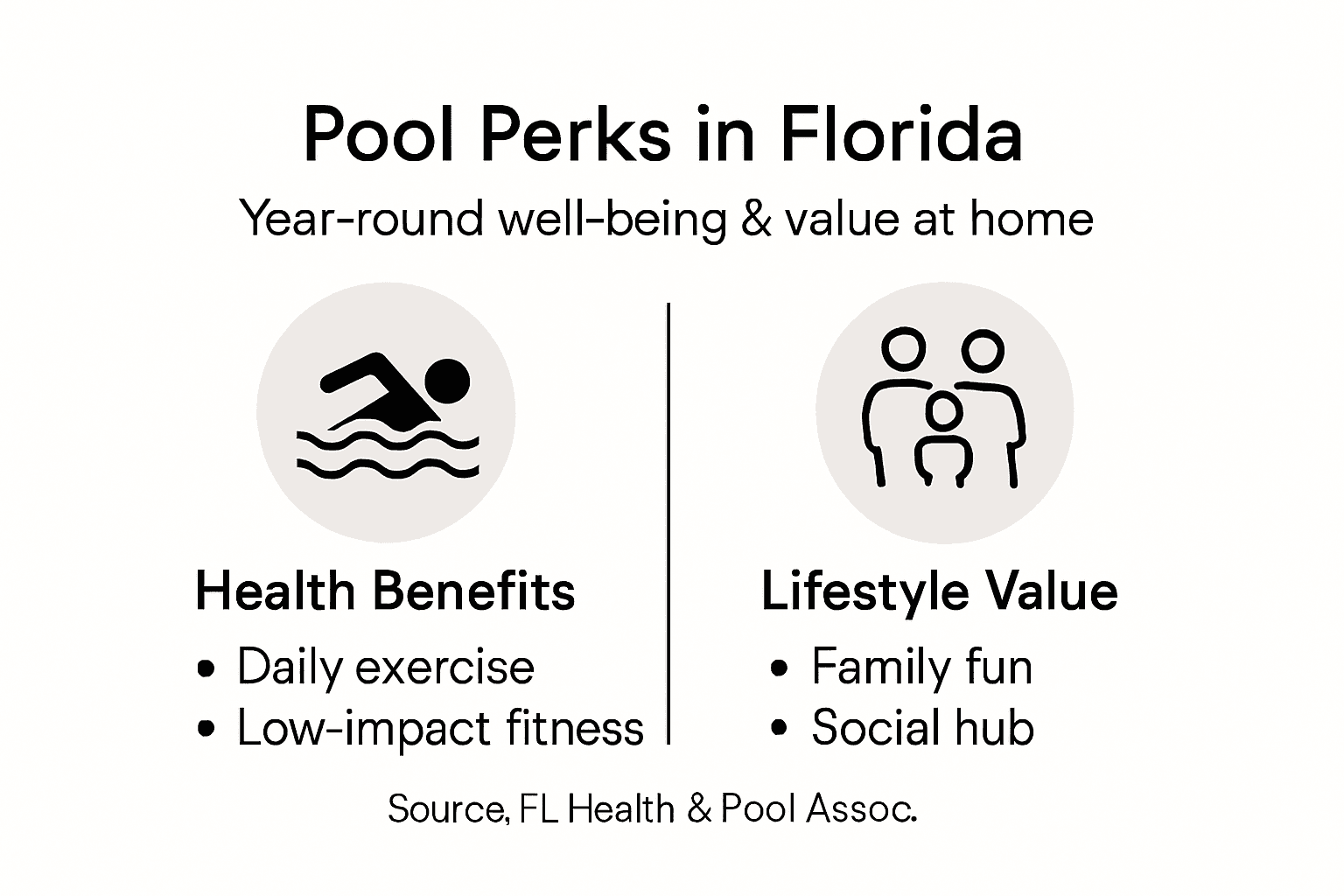 Pool Perks in Florida

Year-round well-being & value at home

Health Benefits

• Daily exercise
• Low-impact fitness

Lifestyle Value

• Family fun
• Social hub

Source, FL Health & Pool Assoc.