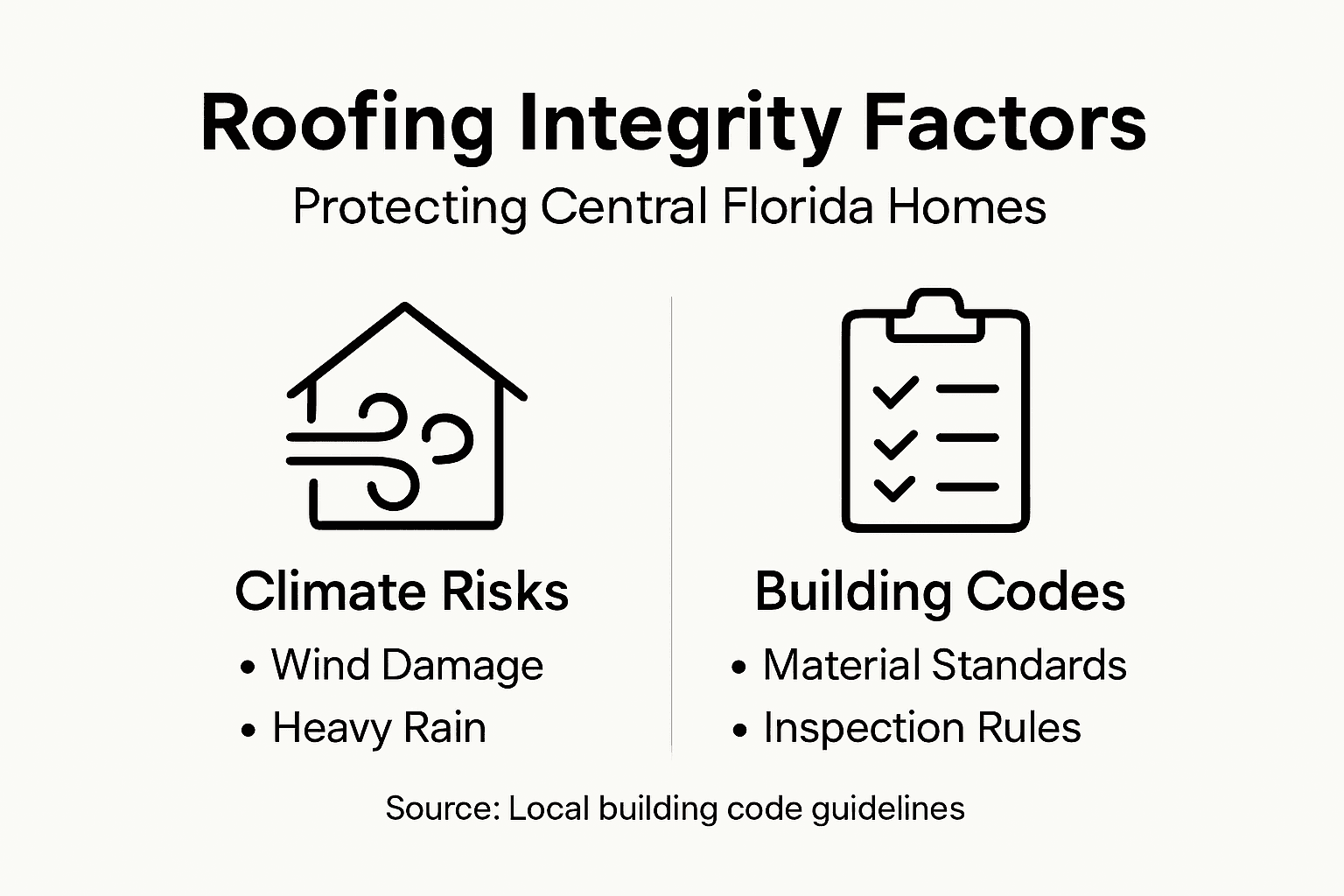 Roofing Integrity Factors

Protecting Central Florida Homes

Climate Risks

• Wind Damage
• Heavy Rain

Building Codes

• Material Standards
• Inspection Rules

Source: Local building code guidelines