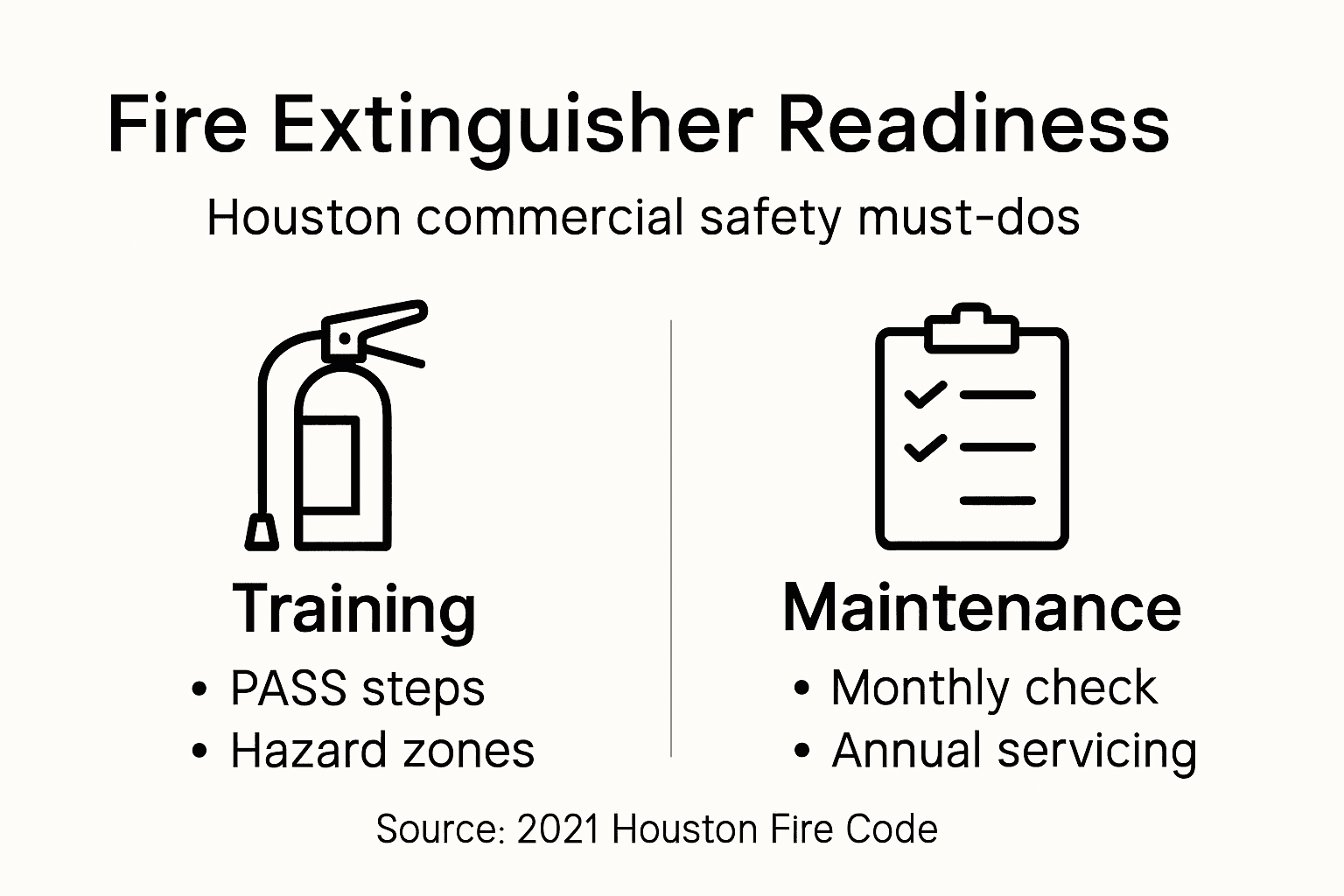 Fire Extinguisher Readiness

Houston commercial safety must-dos

Training
• PASS steps
• Hazard zones

Maintenance
• Monthly check
• Annual servicing

Source: 2021 Houston Fire Code