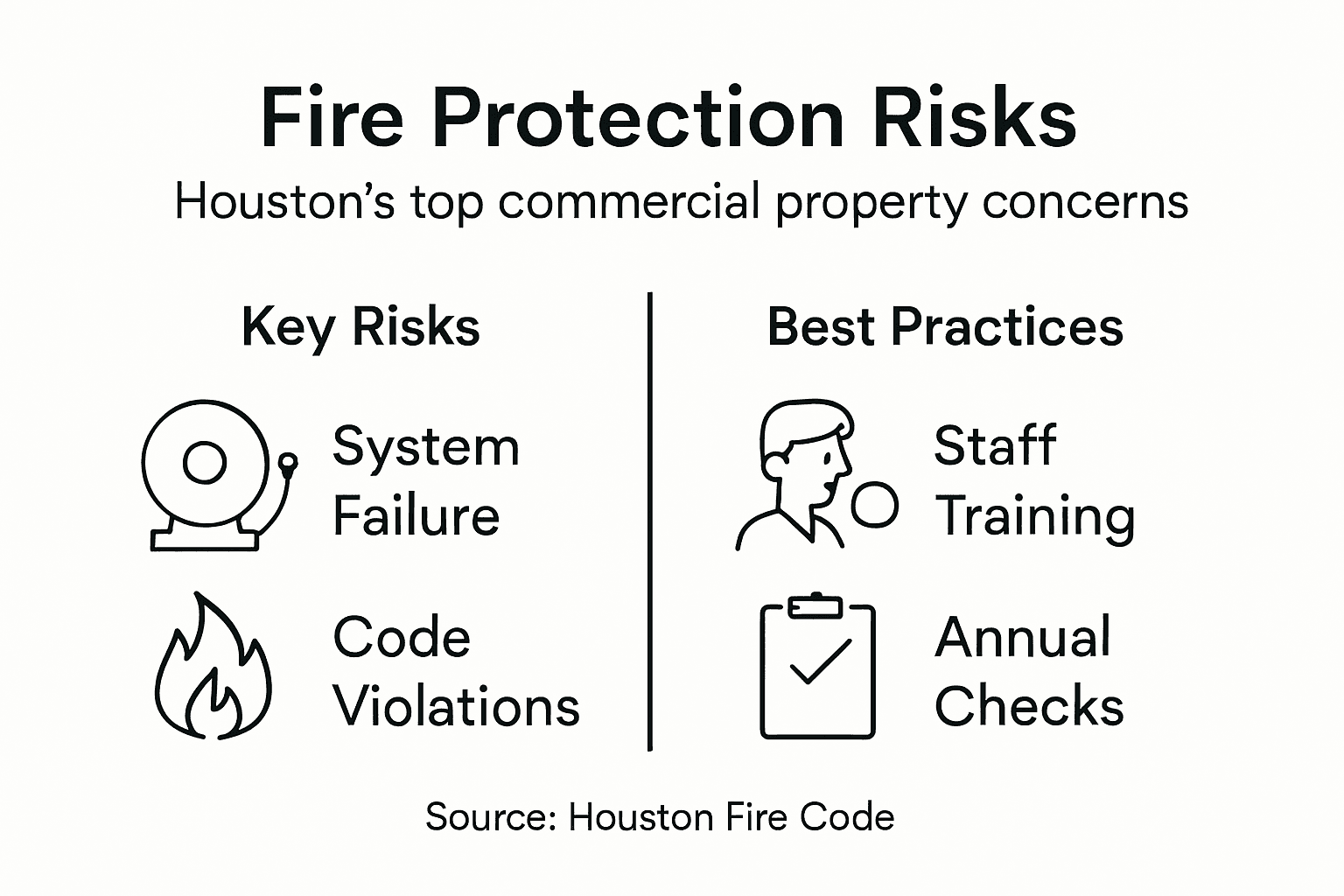 Fire Protection Risks

Houston's top commercial property concerns

Key Risks

System Failure

Code Violations

Best Practices

Staff Training

Annual Checks

Source: Houston Fire Code