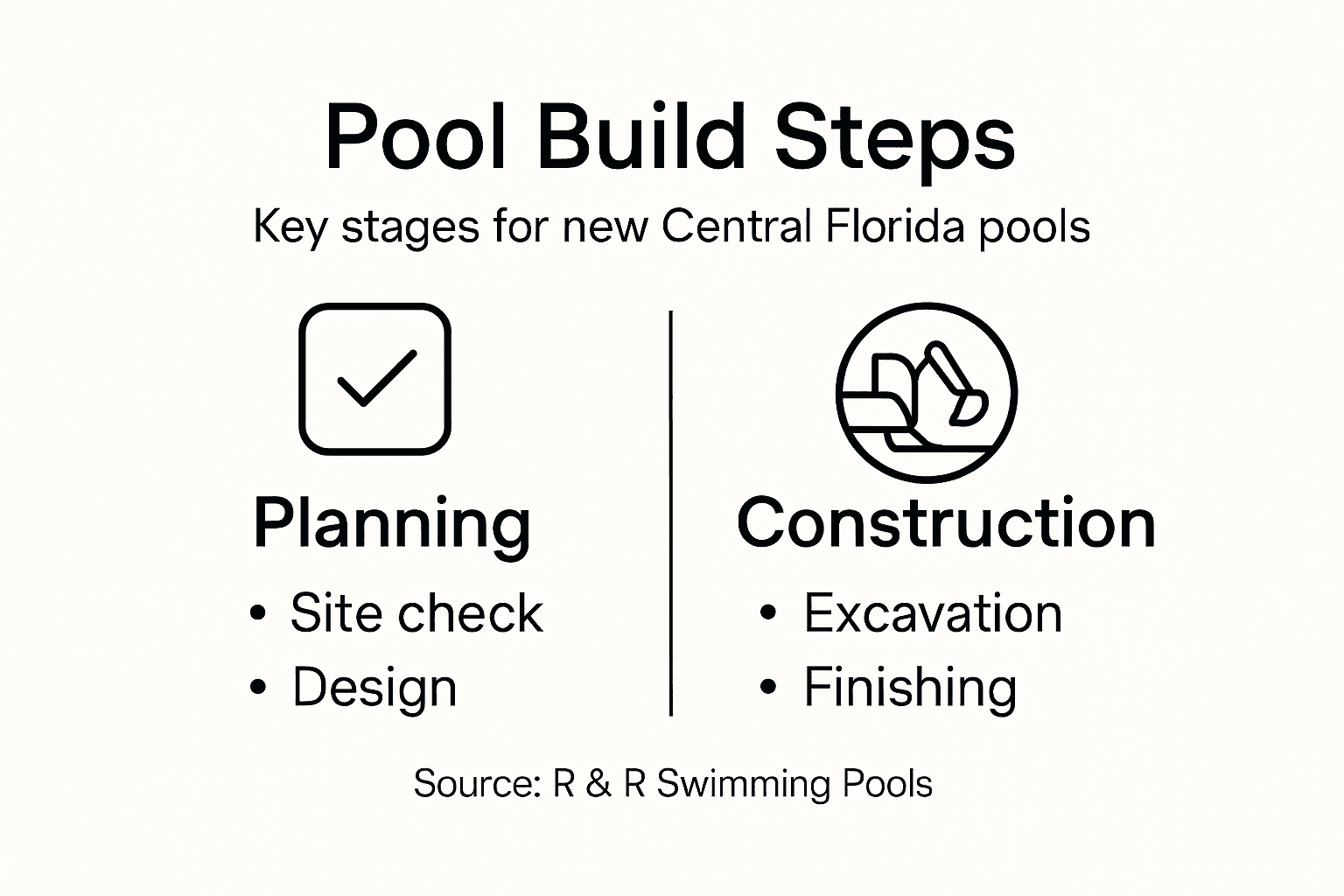 Pool Build Steps

Key stages for new Central Florida pools

Planning
• Site check
• Design

Construction
• Excavation
• Finishing

Source: R & R Swimming Pools