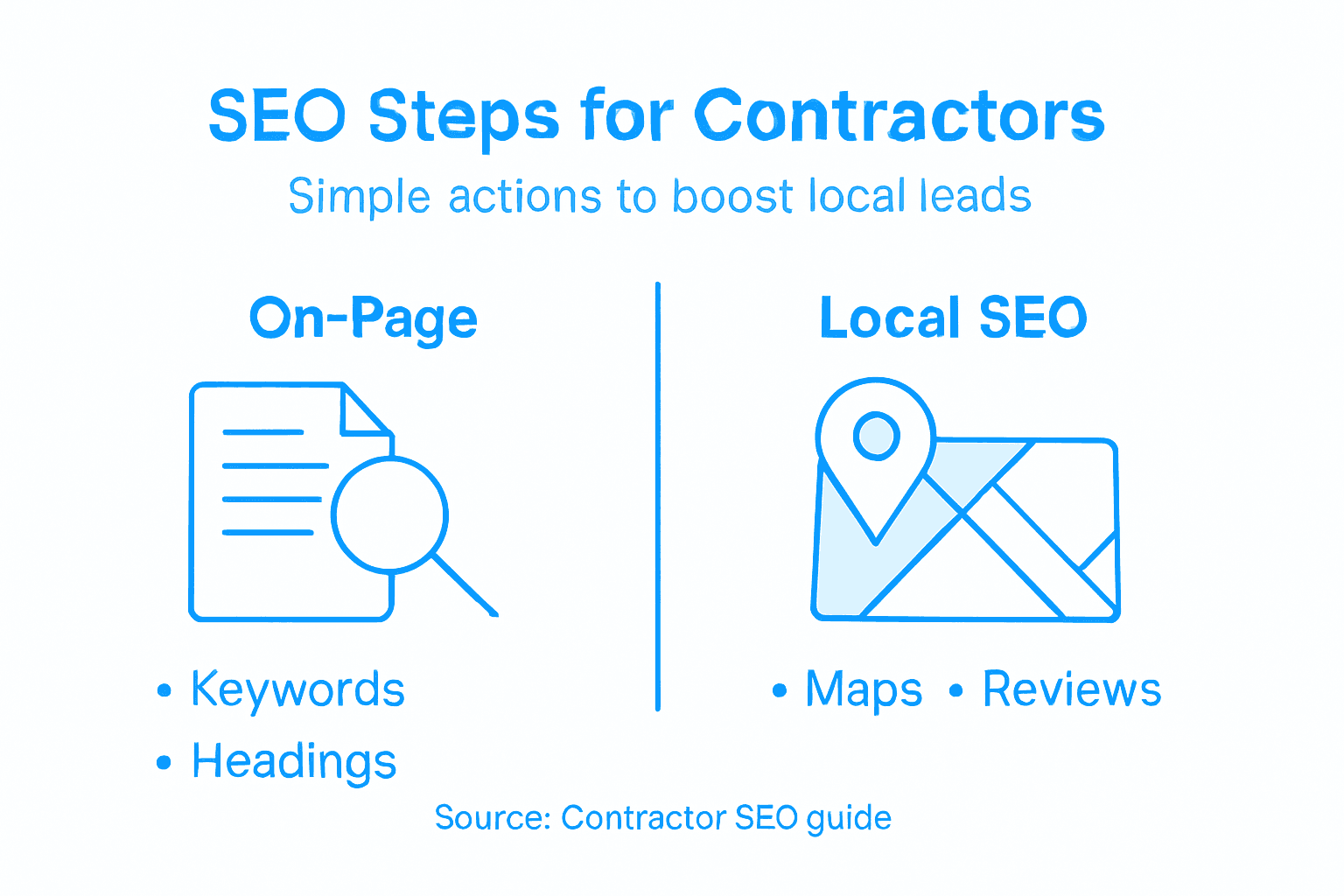 SEO Steps for Contractors

Simple actions to boost local leads

On-Page

• Keywords
• Headings

Local SEO

• Maps • Reviews

Source: Contractor SEO guide