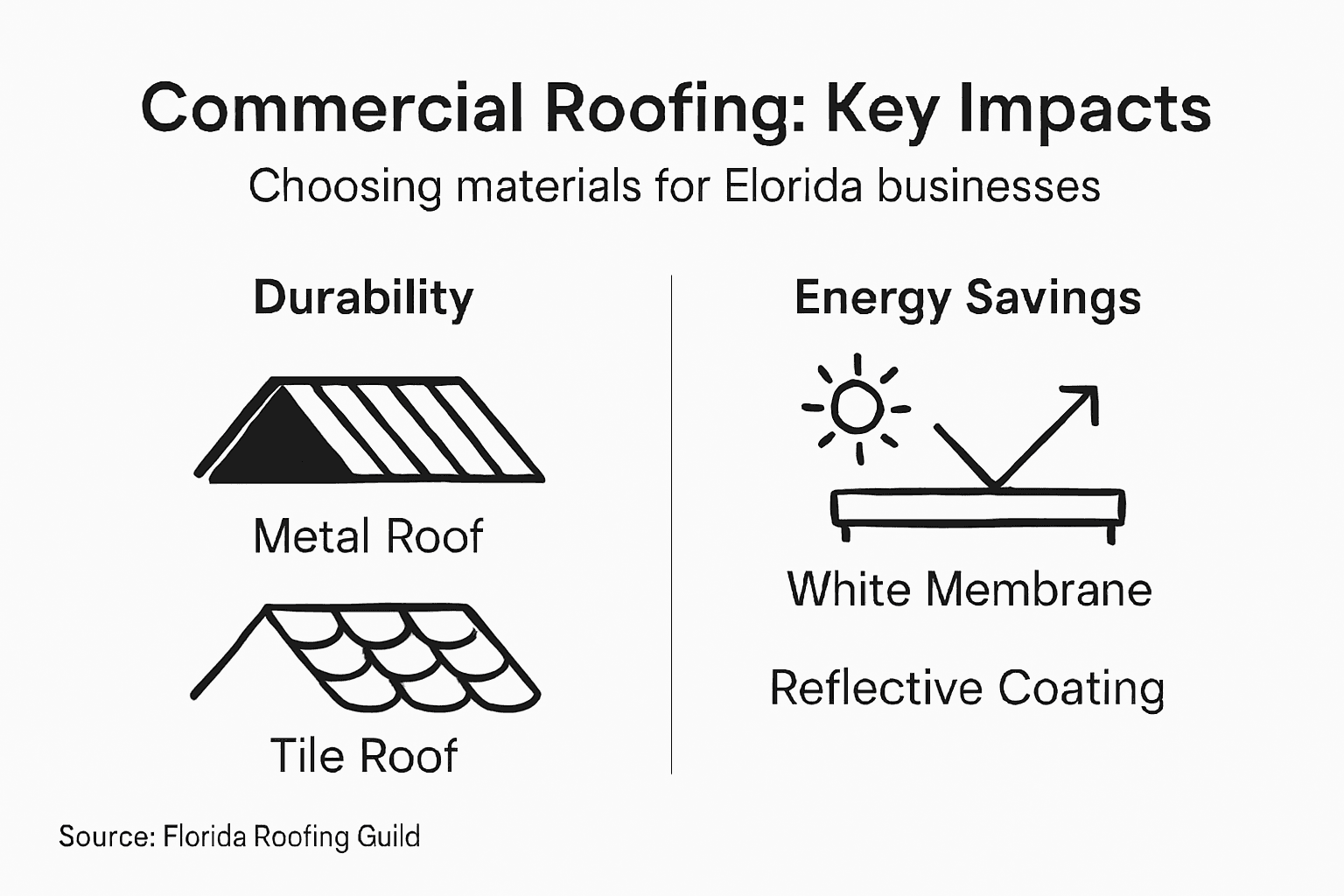 Commercial Roofing: Key Impacts

Choosing materials for Elorida businesses

Durability

Metal Roof

Tile Roof

Energy Savings

White Membrane

Reflective Coating

Source: Florida Roofing Guild