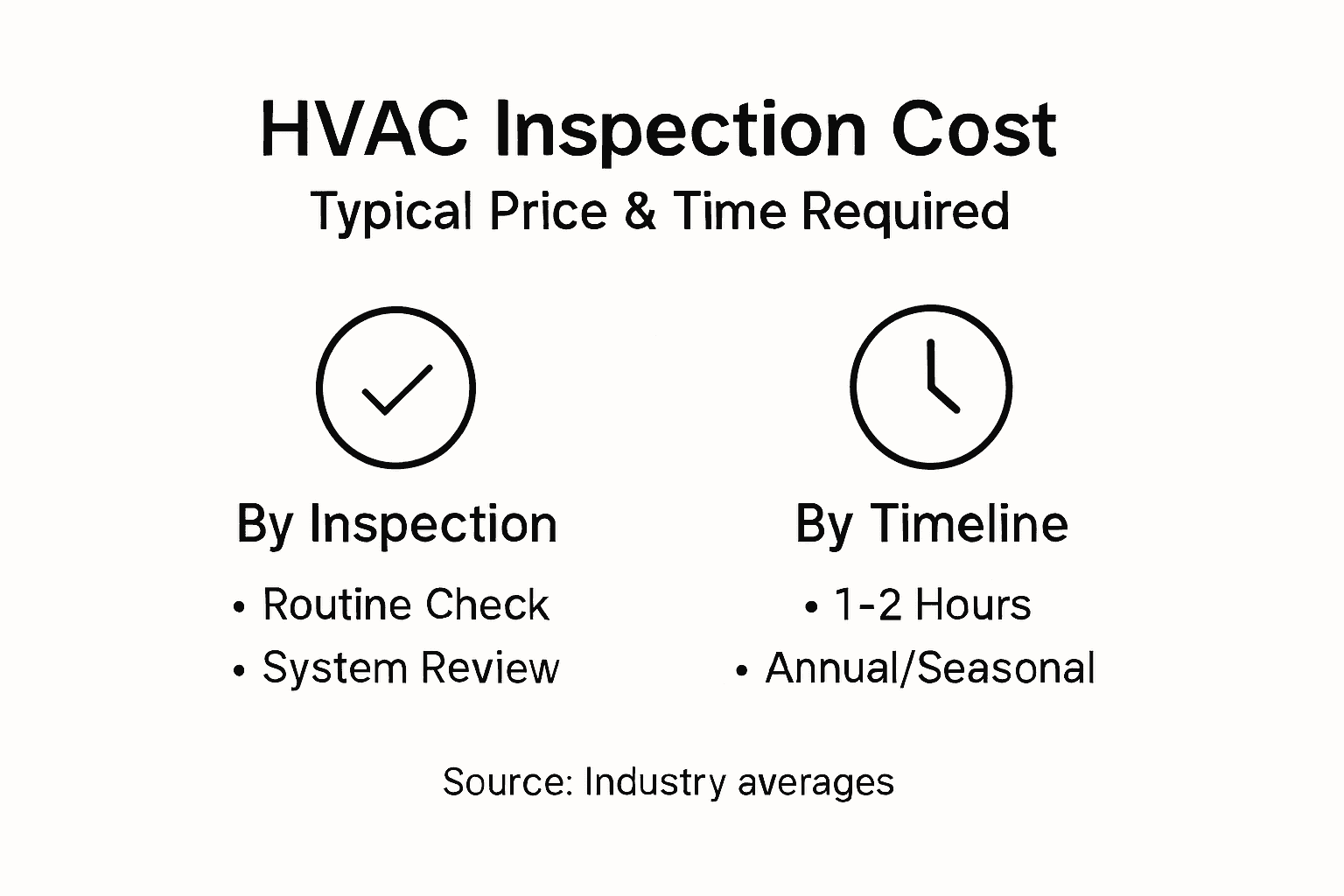 HVAC Inspection Cost

Typical Price & Time Required

By Inspection

• Routine Check
• System Review

By Timeline

• 1-2 Hours
• Annual/Seasonal

Source: Industry averages