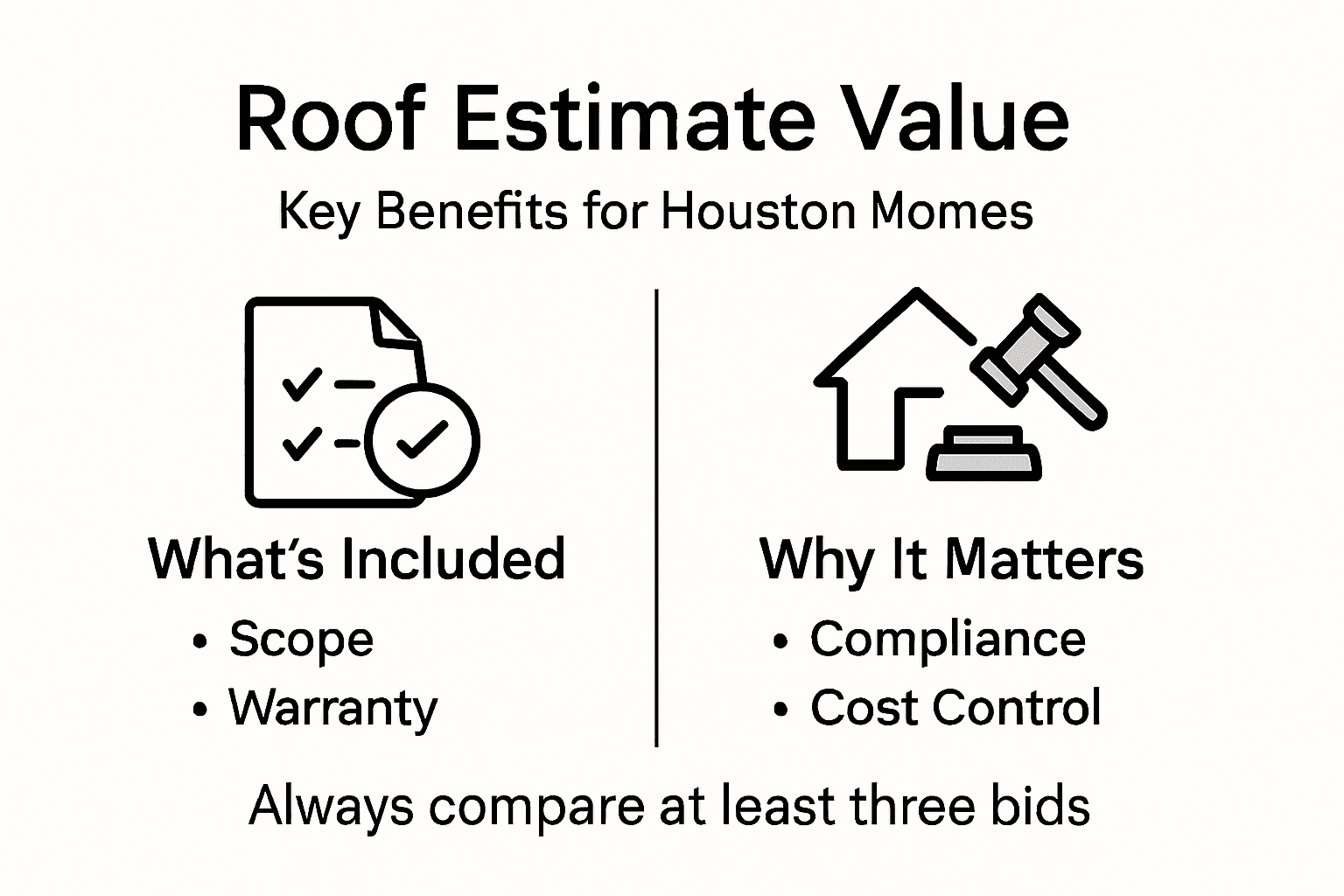 Roof Estimate Value

Key Benefits for Houston Momes

What's Included
• Scope
• Warranty

Why It Matters
• Compliance
• Cost Control

Always compare at least three bids