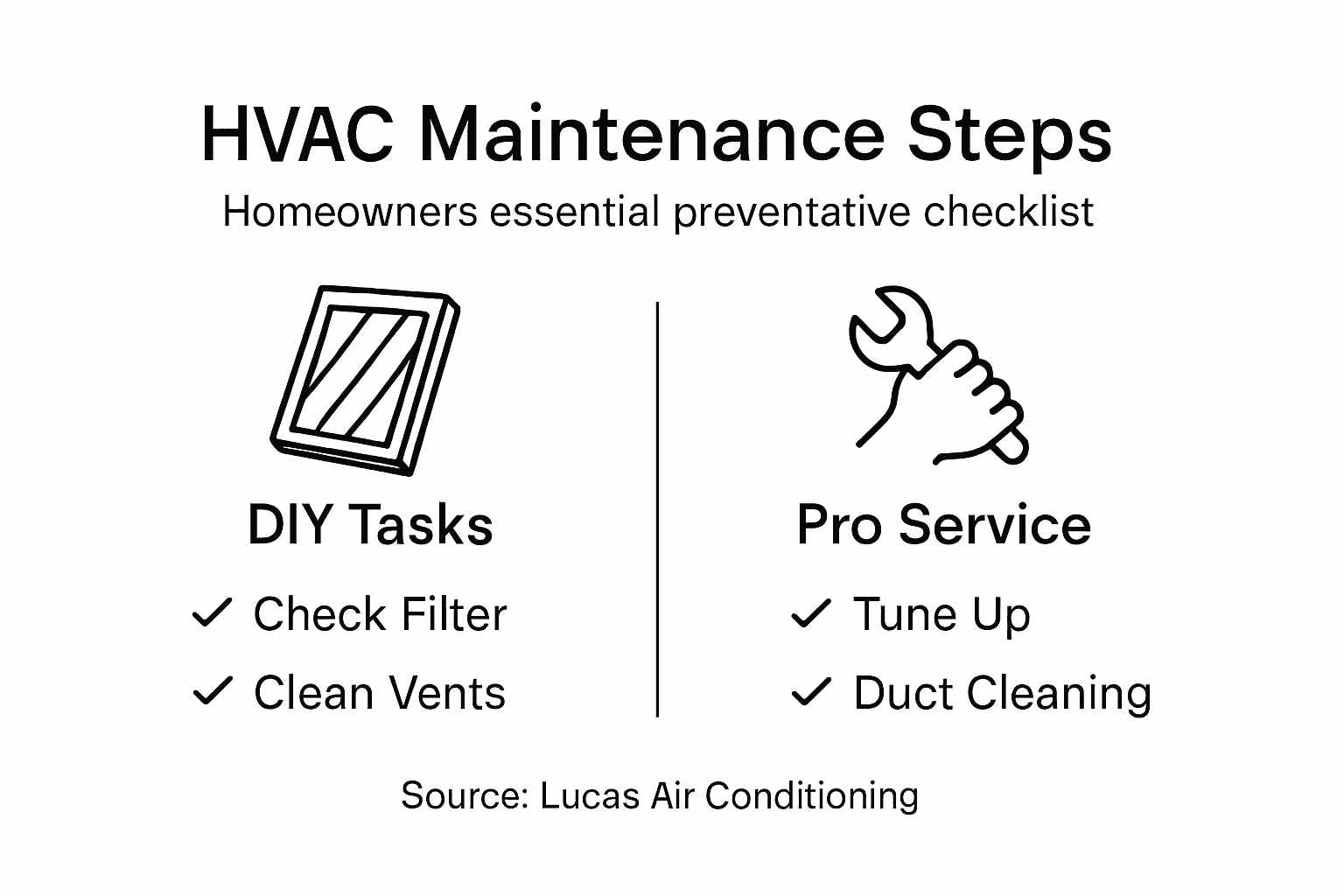 HVAC Maintenance Steps

Homeowners essential preventative checklist

DIY Tasks

✓ Check Filter

✓ Clean Vents

Pro Service

✓ Tune Up

✓ Duct Cleaning

Source: Lucas Air Conditioning