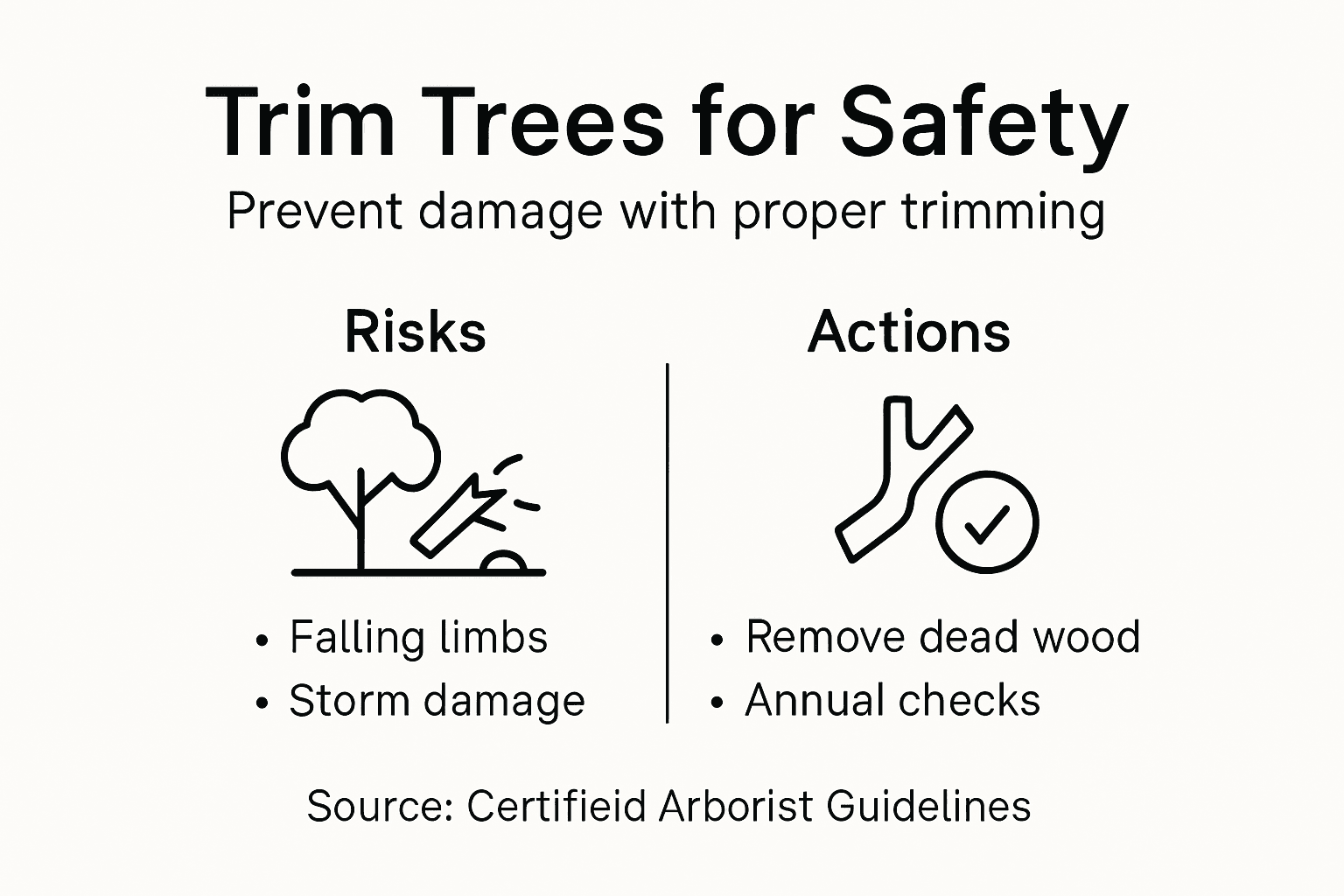 Trim Trees for Safety

Prevent damage with proper trimming

Risks

• Falling limbs
• Storm damage

Actions

• Remove dead wood
• Annual checks

Source: Certifieid Arborist Guidelines