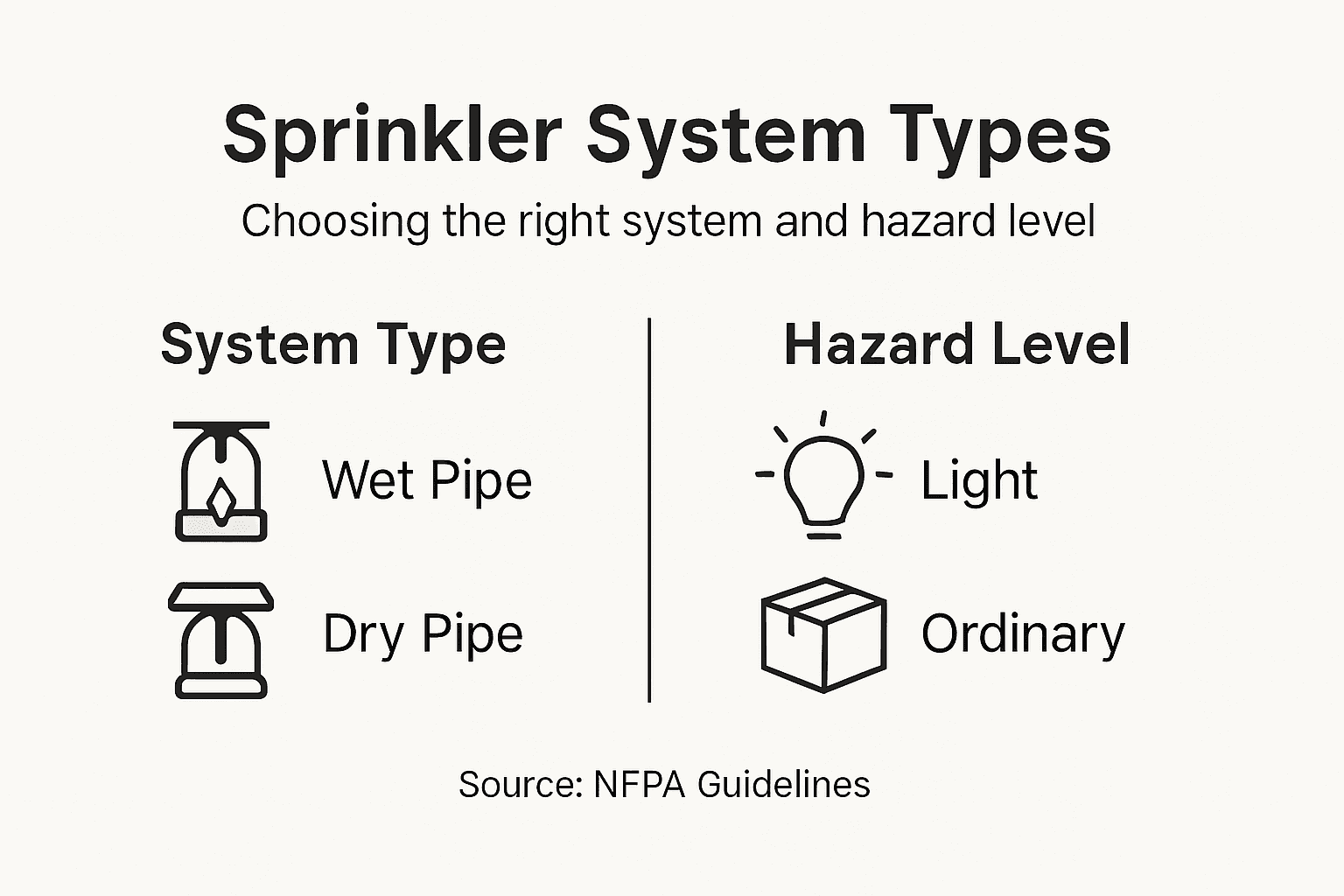 Sprinkler System Types

Choosing the right system and hazard level

System Type

Wet Pipe

Dry Pipe

Hazard Level

Light

Ordinary

Source: NFPA Guidelines