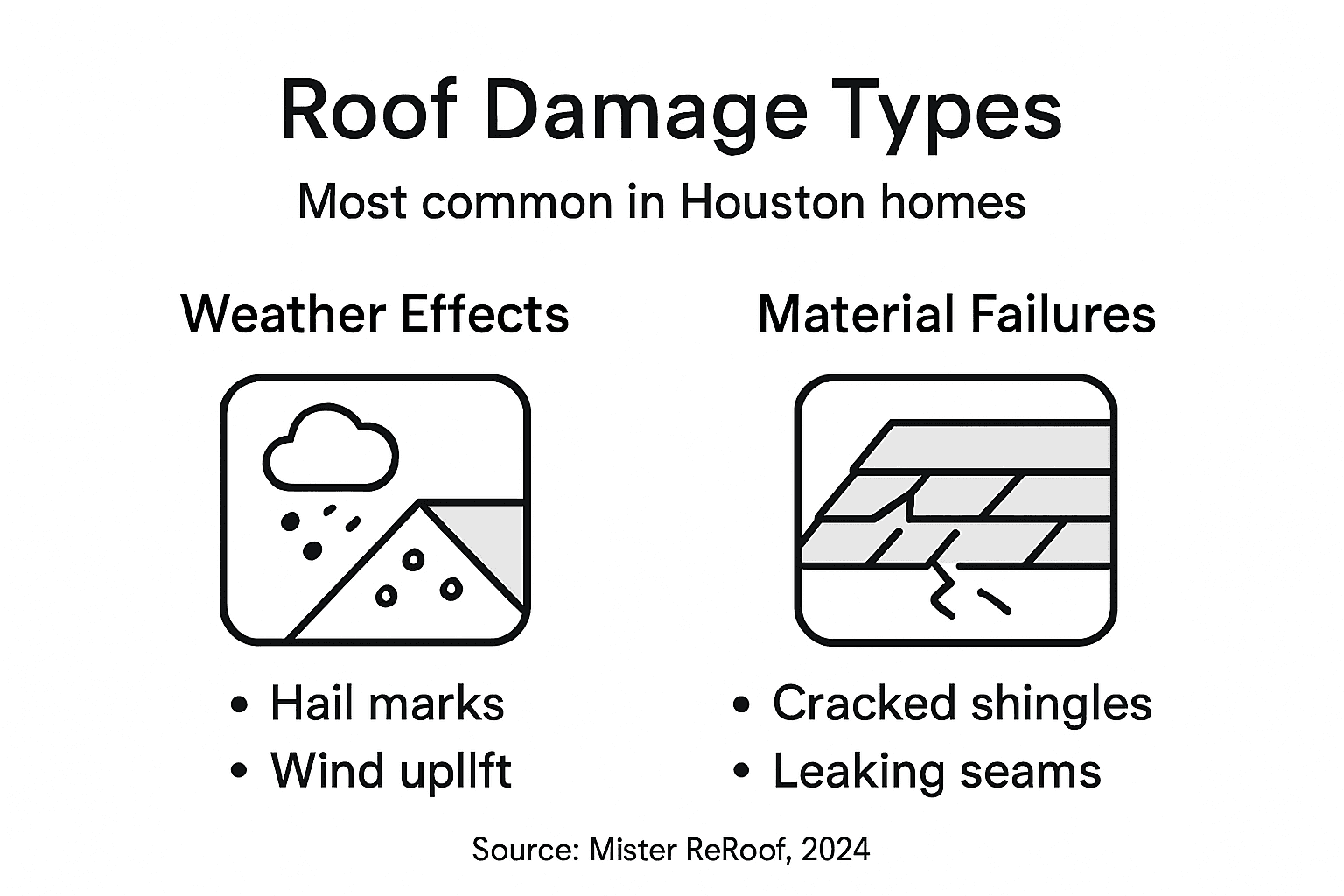 Roof Damage Types
Most common in Houston homes

Weather Effects

• Hail marks
• Wind upllft

Material Failures

• Cracked shingles
• Leaking seams

Source: Mister ReRoof, 2024