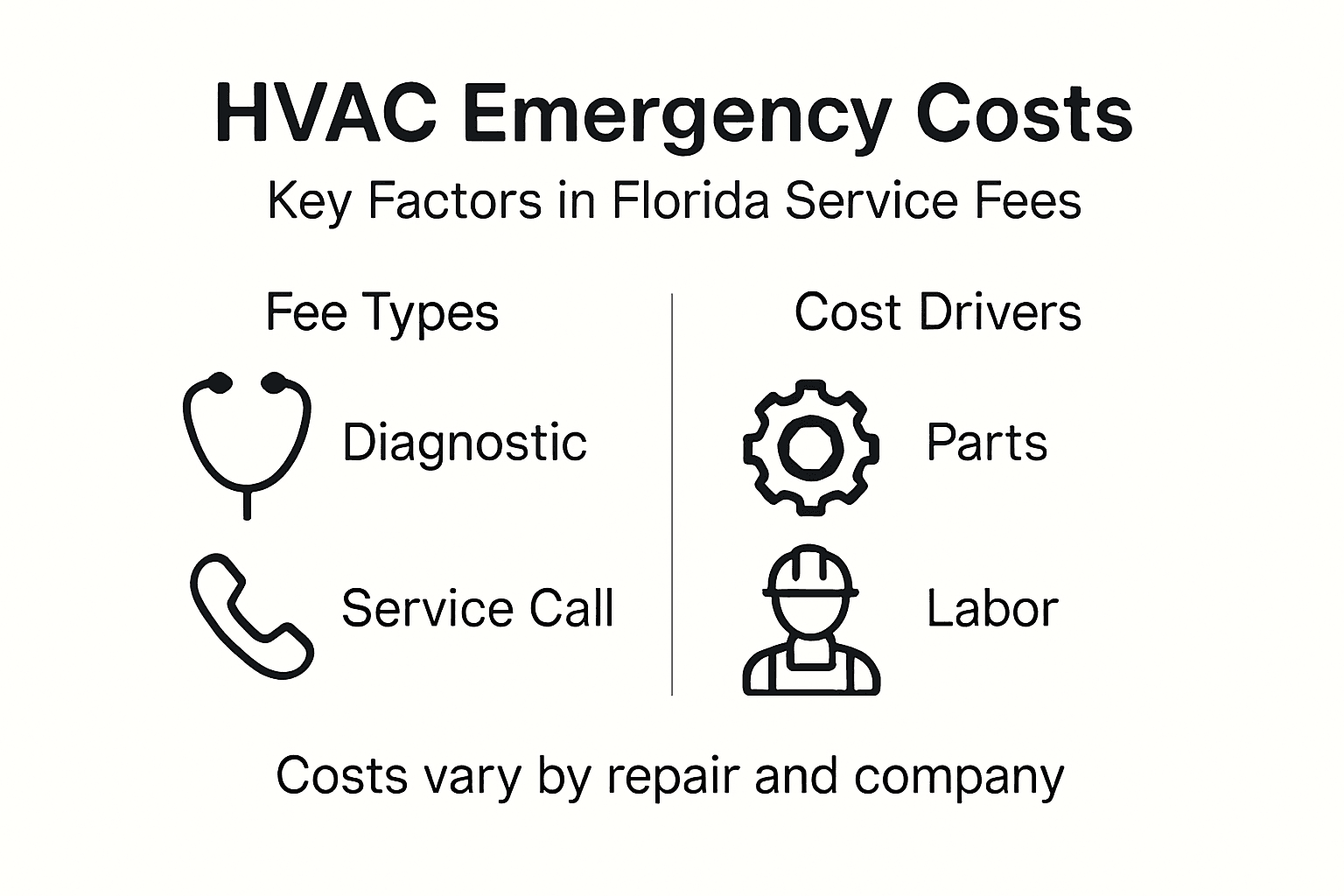 HVAC Emergency Costs

Key Factors in Florida Service Fees

Fee Types

Diagnostic

Service Call

Cost Drivers

Parts

Labor

Costs vary by repair and company