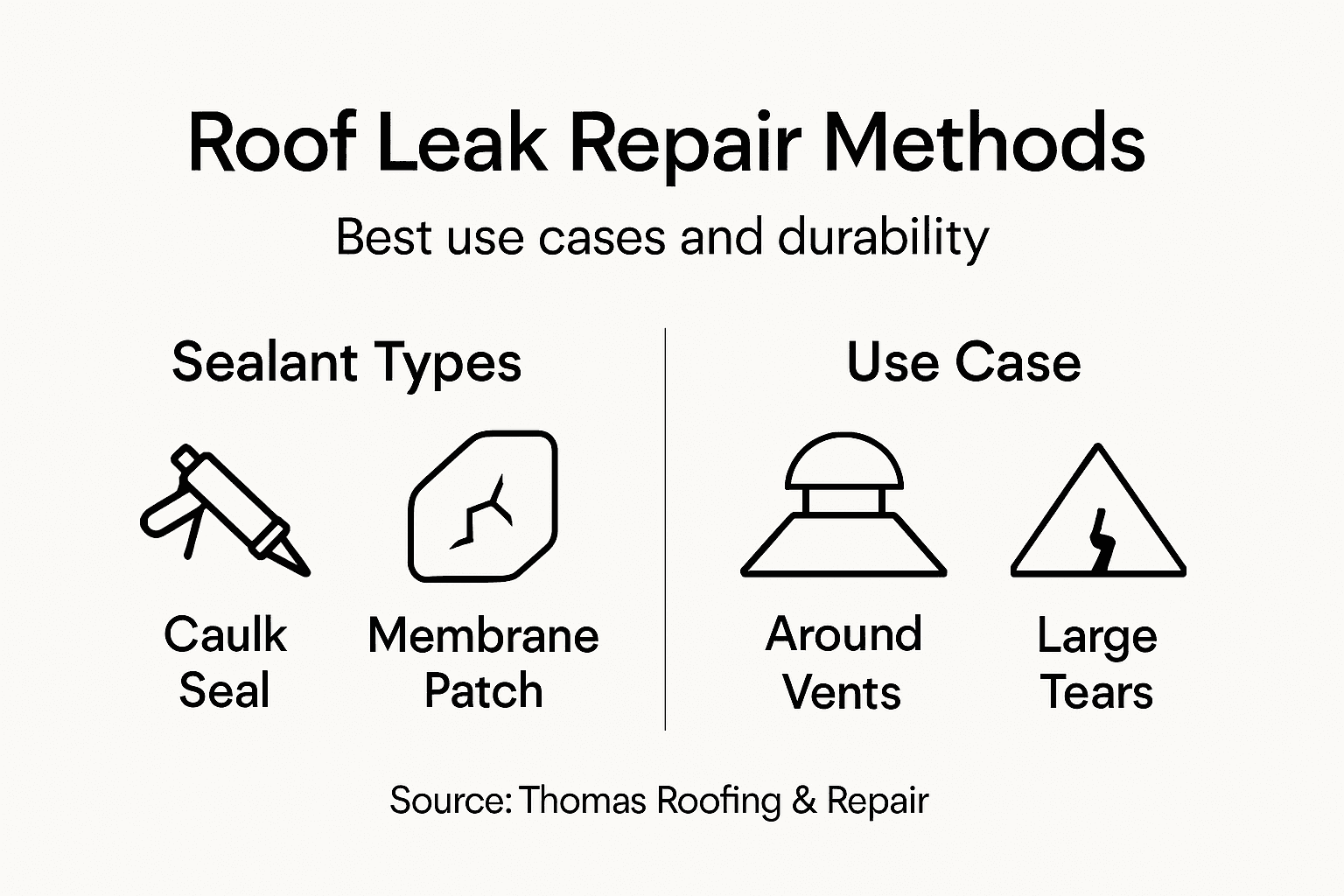 Roof Leak Repair Methods

Best use cases and durability

Sealant Types

Caulk Seal

Membrane Patch

Use Case

Around Vents

Large Tears

Source: Thomas Roofing & Repair