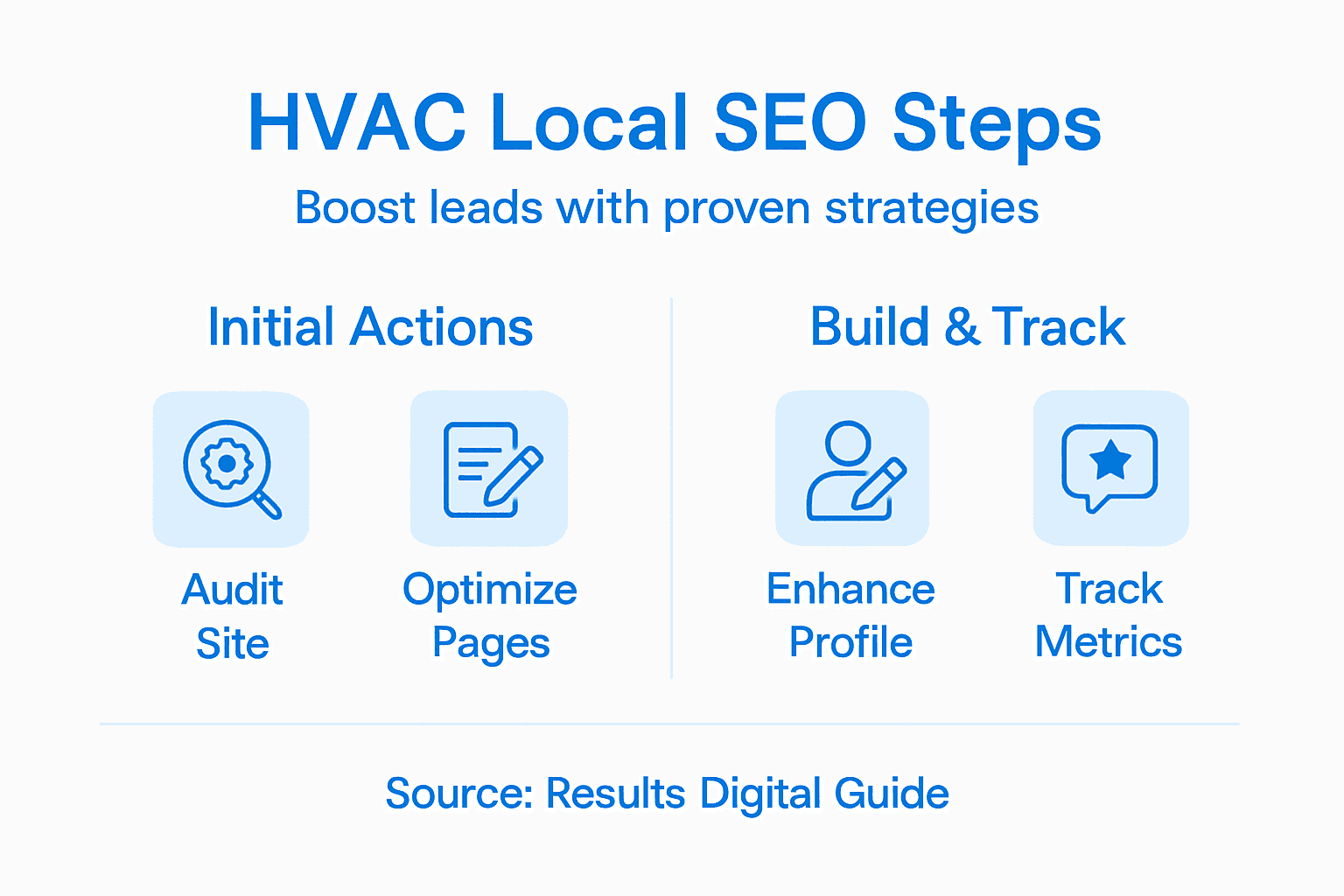 HVAC Local SEO Steps

Boost leads with proven strategies

Initial Actions

Audit Site

Optimize Pages

Build & Track

Enhance Profile

Track Metrics

Source: Results Digital Guide