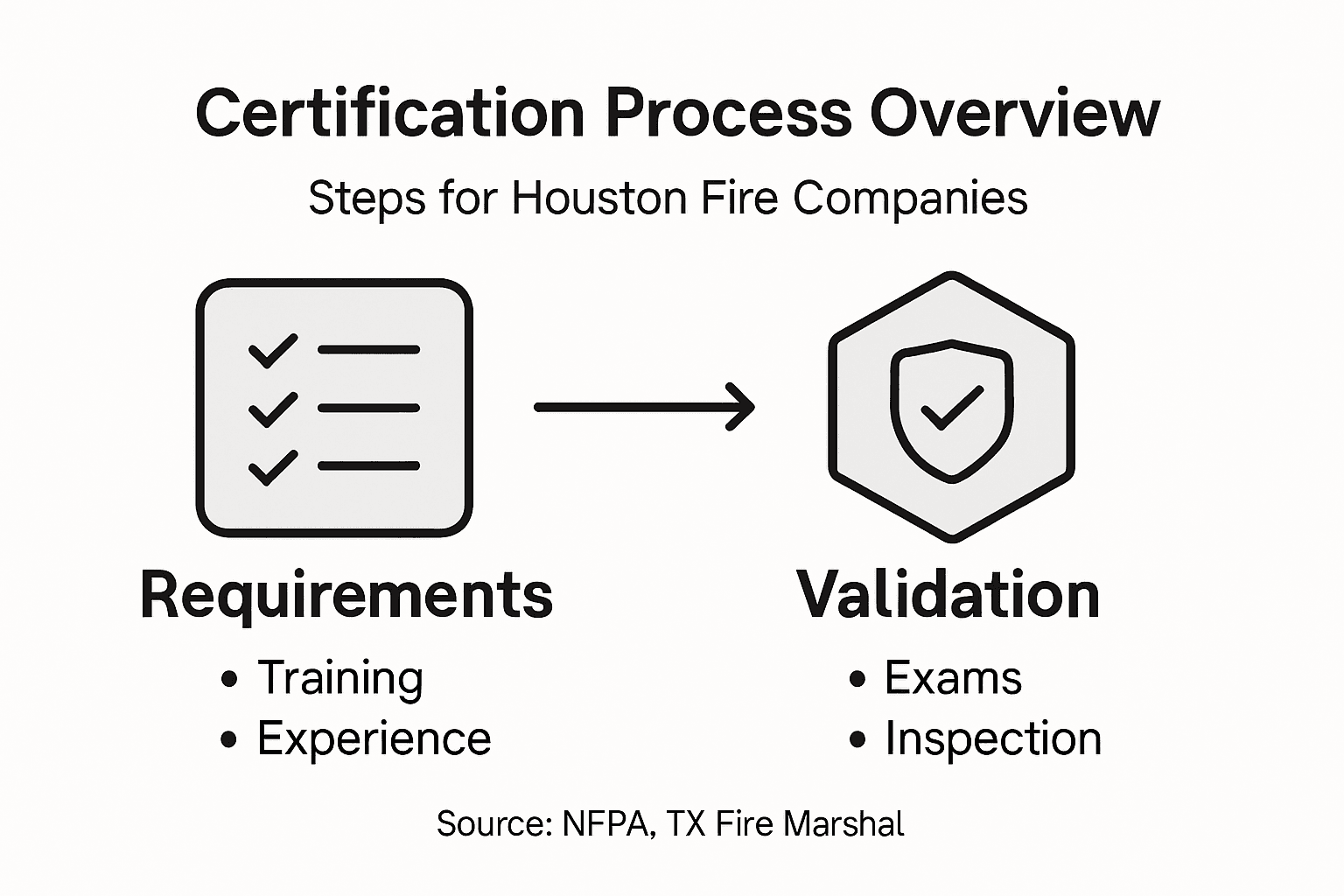 Certification Process Overview

Steps for Houston Fire Companies

Requirements
• Training
• Experience

Validation
• Exams
• Inspection

Source: NFPA, TX Fire Marshal