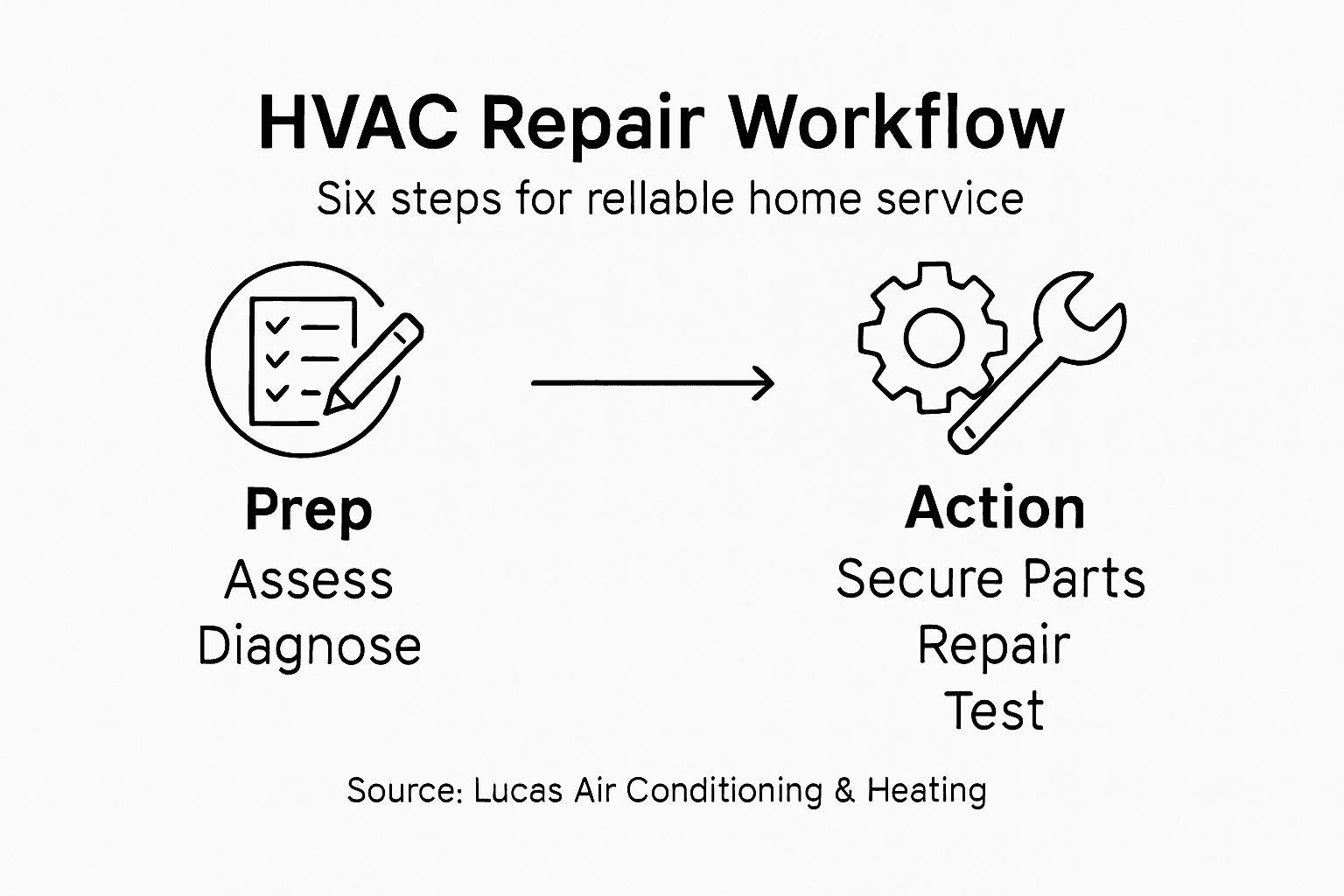 HVAC Repair Workflow

Six steps for rellable home service

Prep
Assess
Diagnose

Action
Secure Parts
Repair
Test

Source: Lucas Air Conditioning & Heating