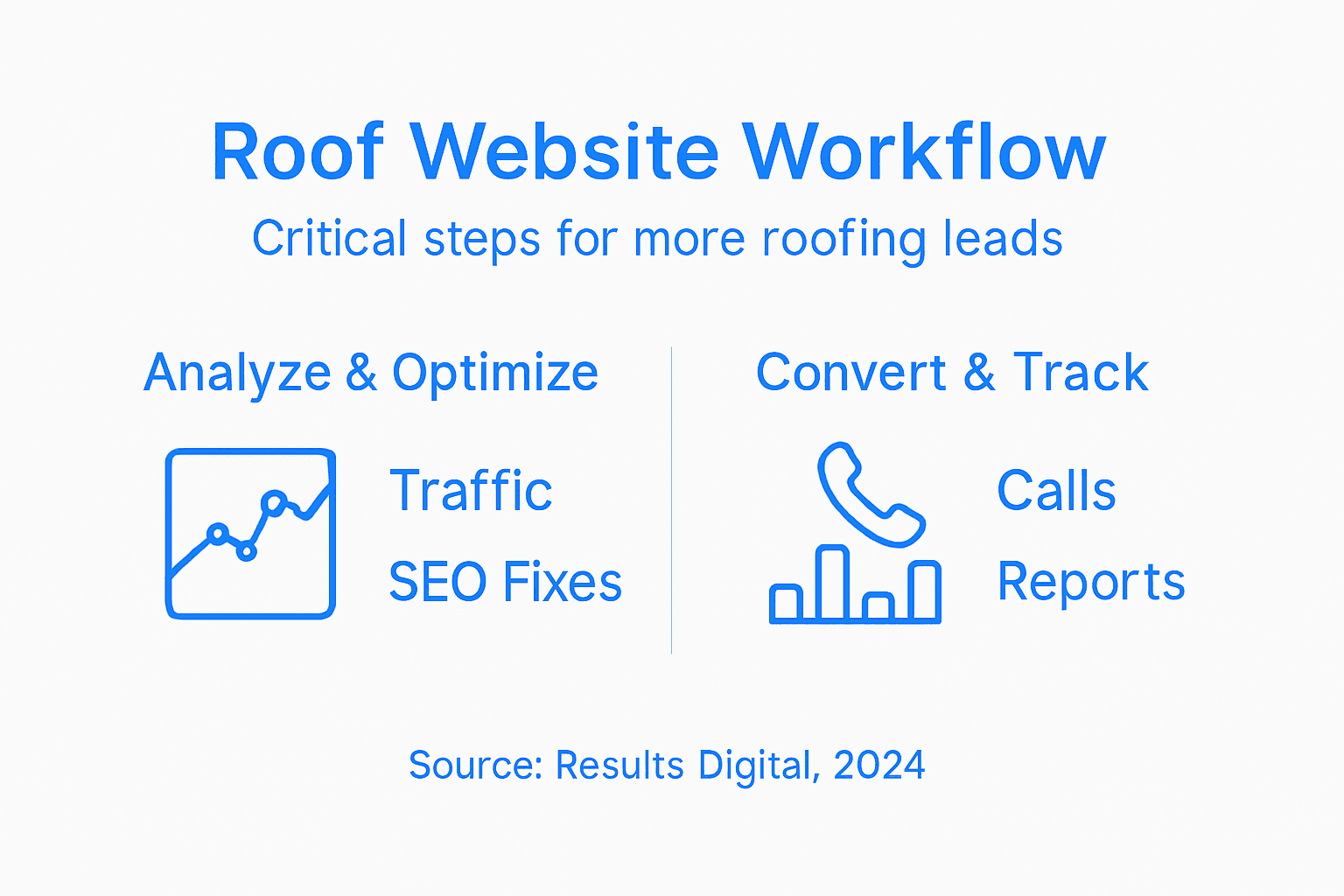 Roof Website Workflow

Critical steps for more roofing leads

Analyze & Optimize

Traffic

SEO Fixes

Convert & Track

Calls

Reports

Source: Results Digital, 2024