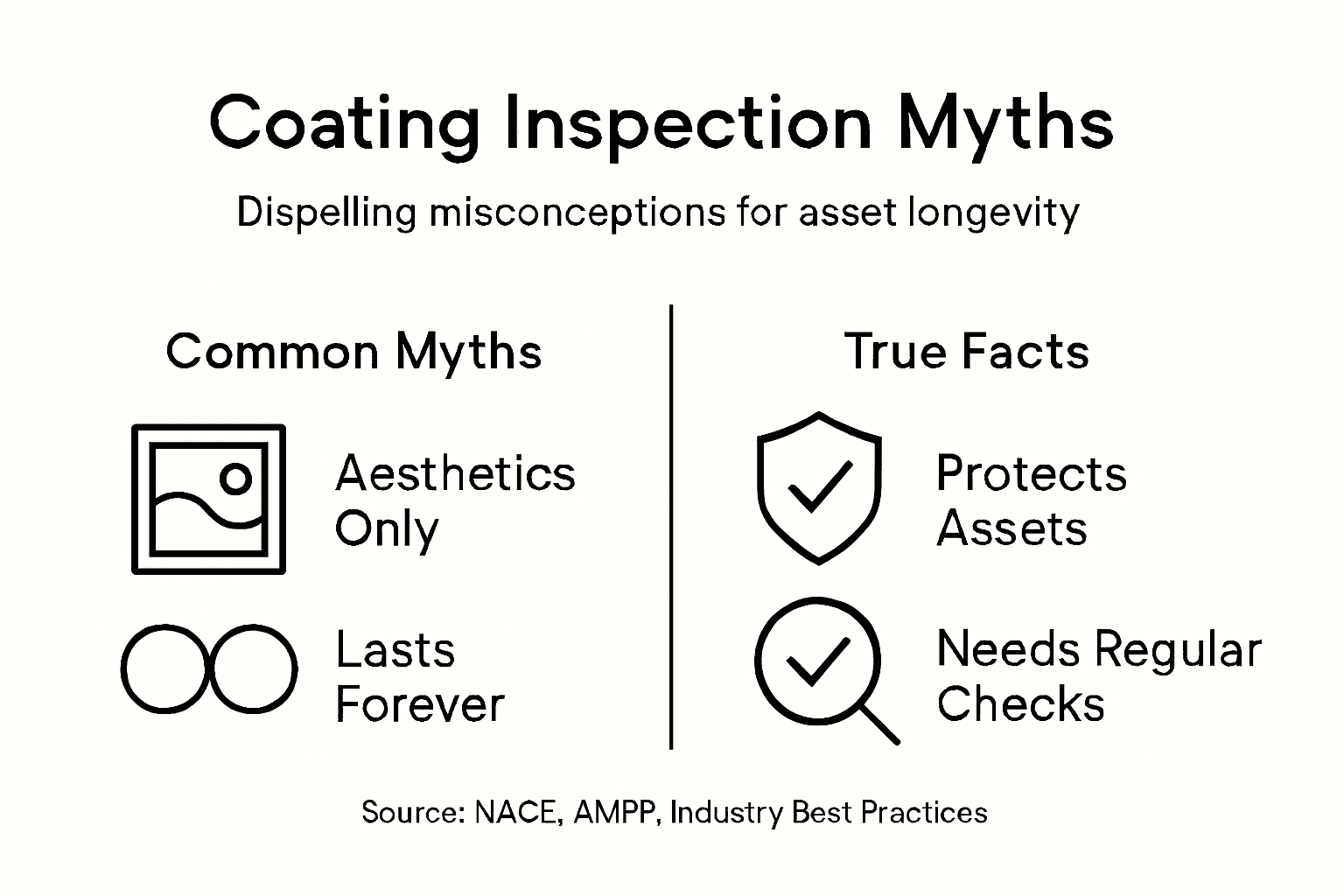 Coating Inspection Myths

Dispelling misconceptions for asset longevity

Common Myths

Aesthetics Only

Lasts Forever

True Facts

Protects Assets

Needs Regular Checks

Source: NACE, AMPP, Industry Best Practices