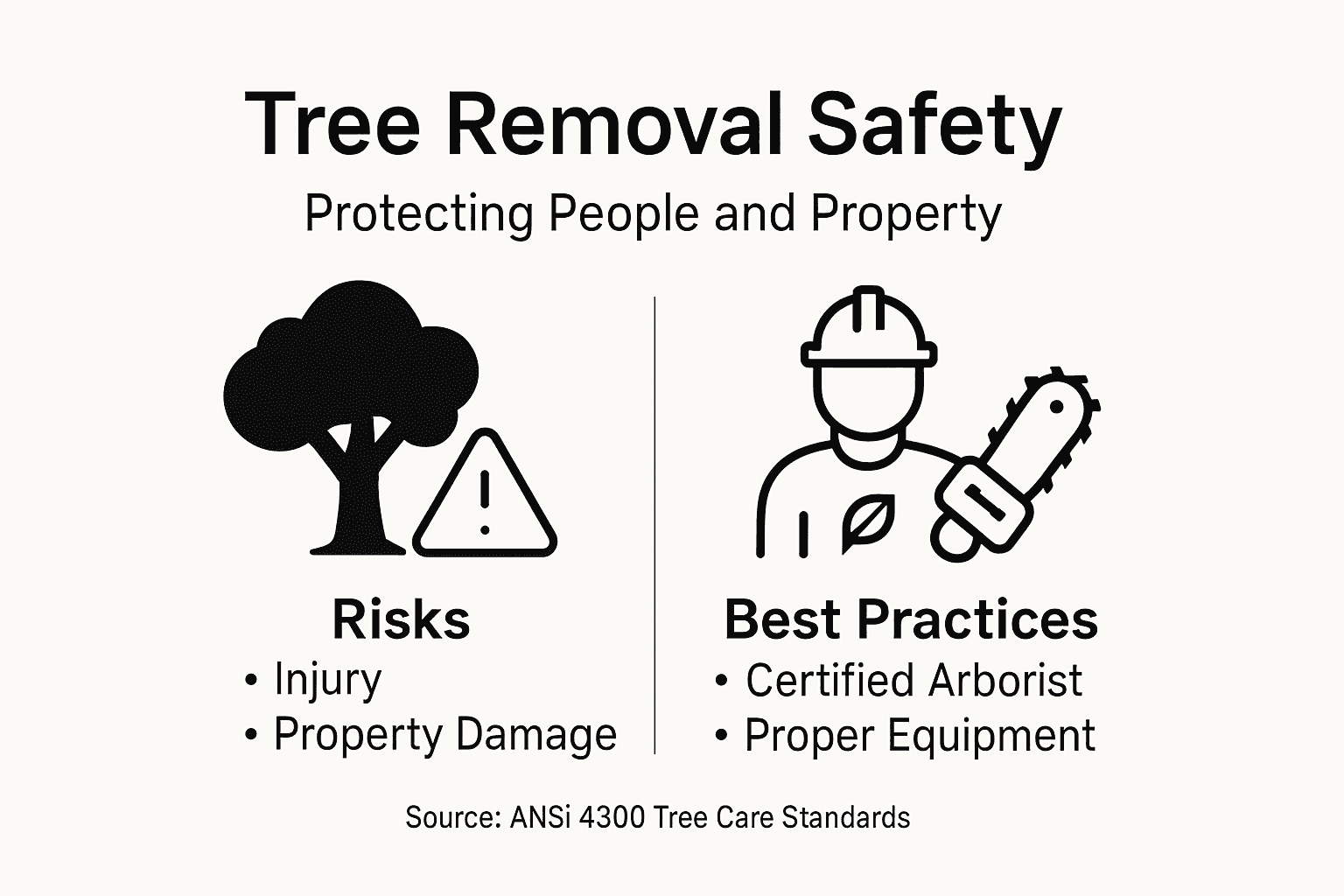 Tree Removal Safety

Protecting People and Property

Risks
• Injury
• Property Damage

Best Practices
• Certified Arborist
• Proper Equipment

Source: ANSi 4300 Tree Care Standards