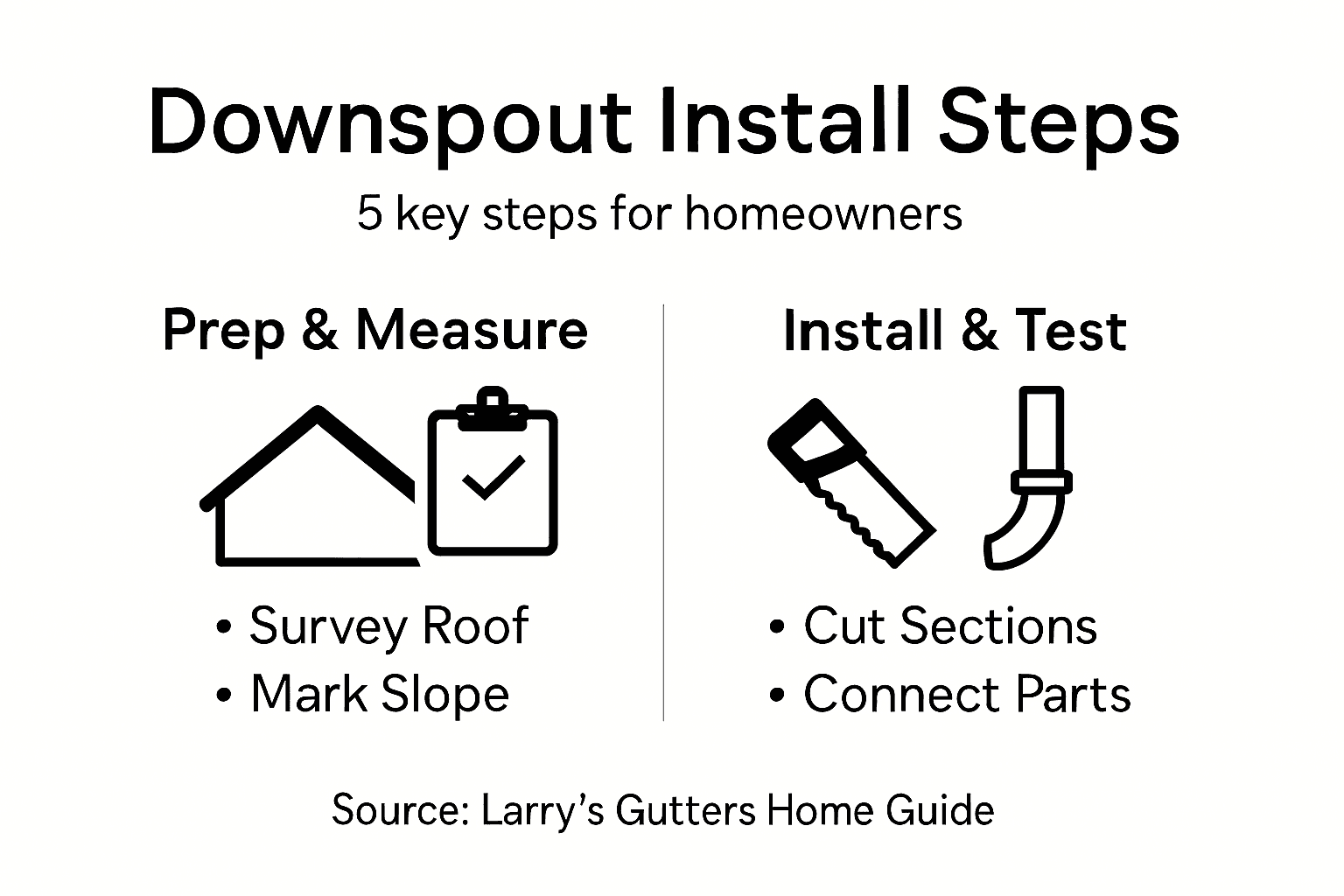 Downspout Install Steps

5 key steps for homeowners

Prep & Measure

• Survey Roof
• Mark Slope

Install & Test

• Cut Sections
• Connect Parts

Source: Larry's Gutters Home Guide