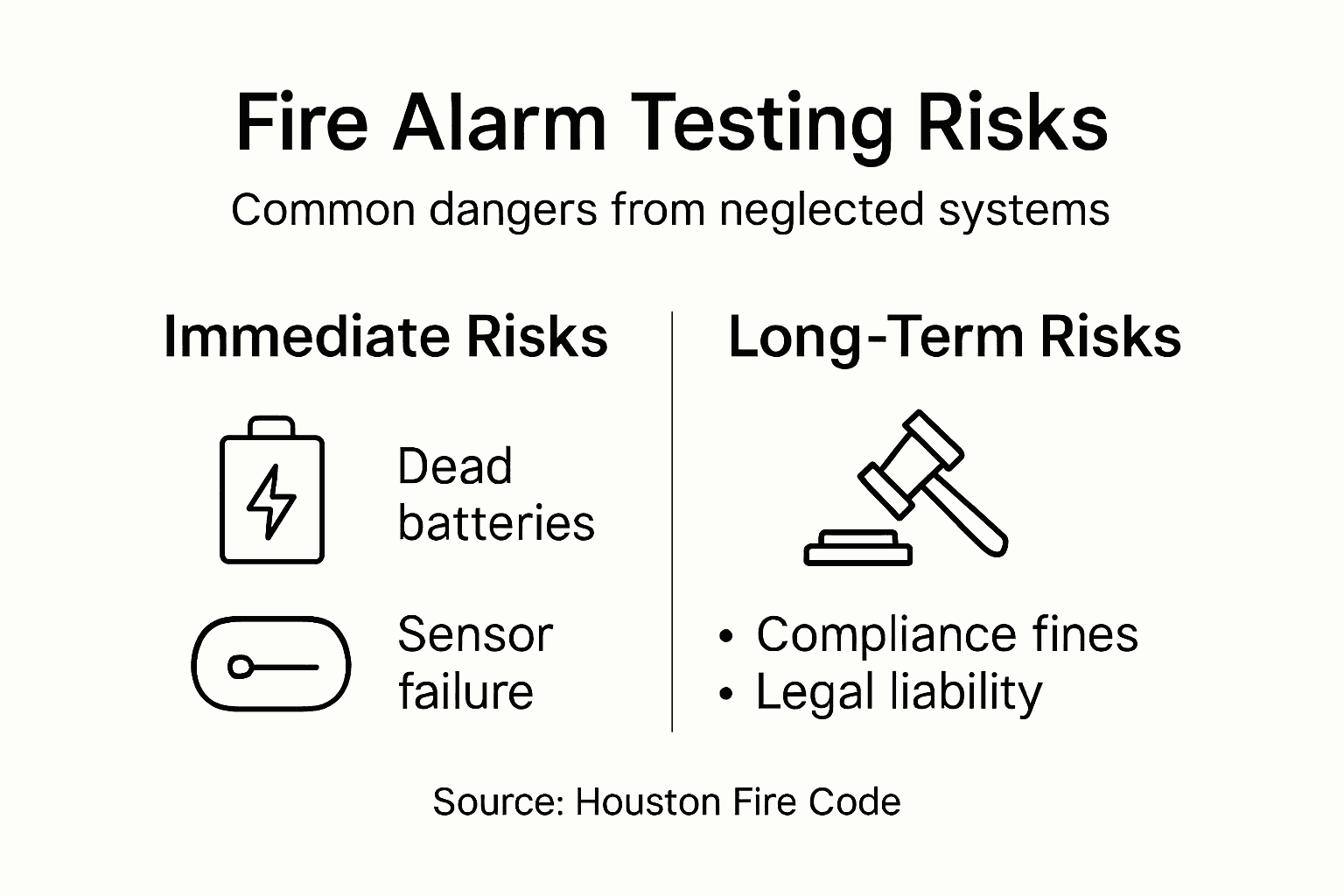 Fire Alarm Testing Risks

Common dangers from neglected systems

Immediate Risks

Dead batteries

Sensor failure

Long-Term Risks

• Compliance fines
• Legal liability

Source: Houston Fire Code