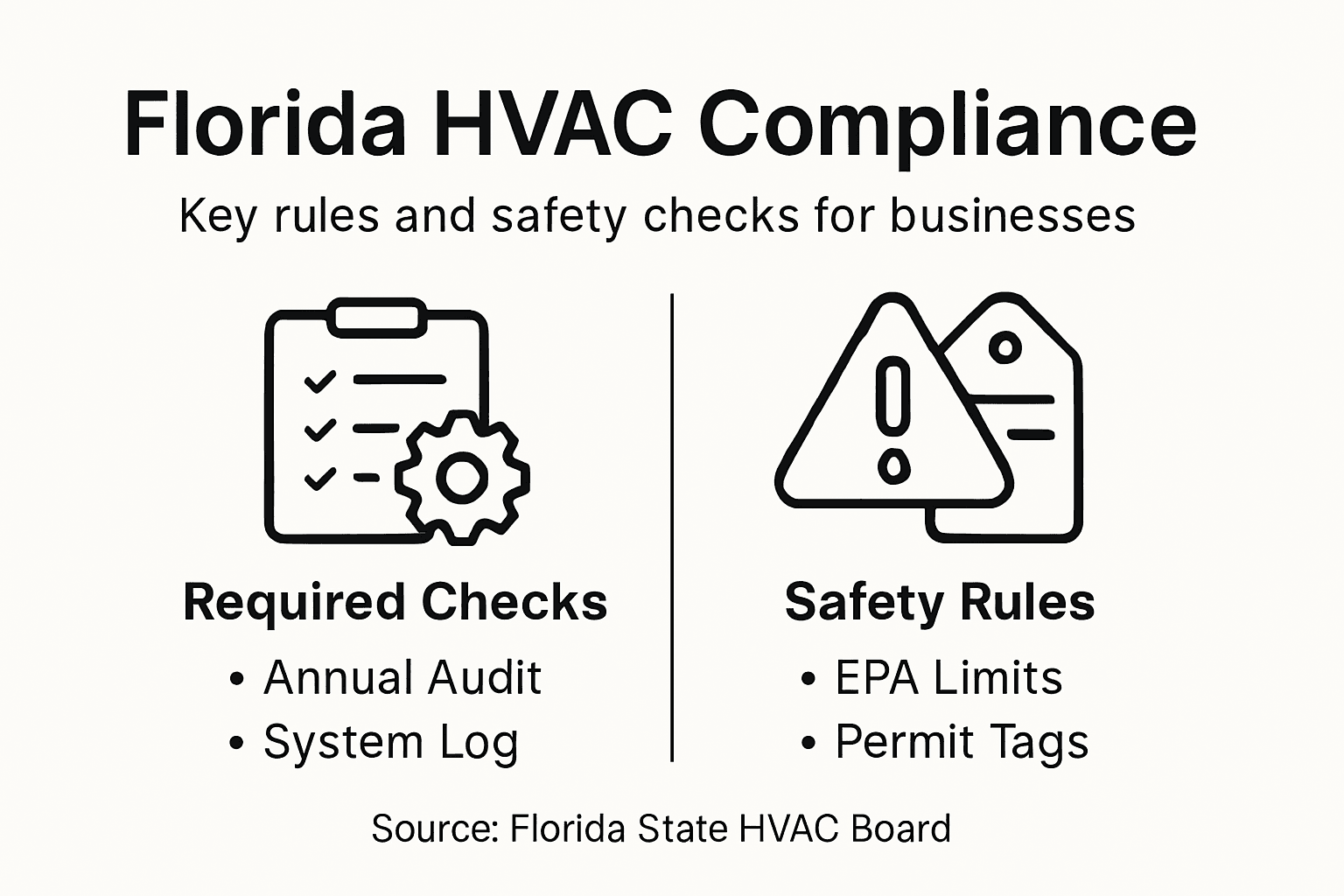 Florida HVAC Compliance

Key rules and safety checks for businesses

Required Checks

• Annual Audit
• System Log

Safety Rules

• EPA Limits
• Permit Tags

Source: Florida State HVAC Board