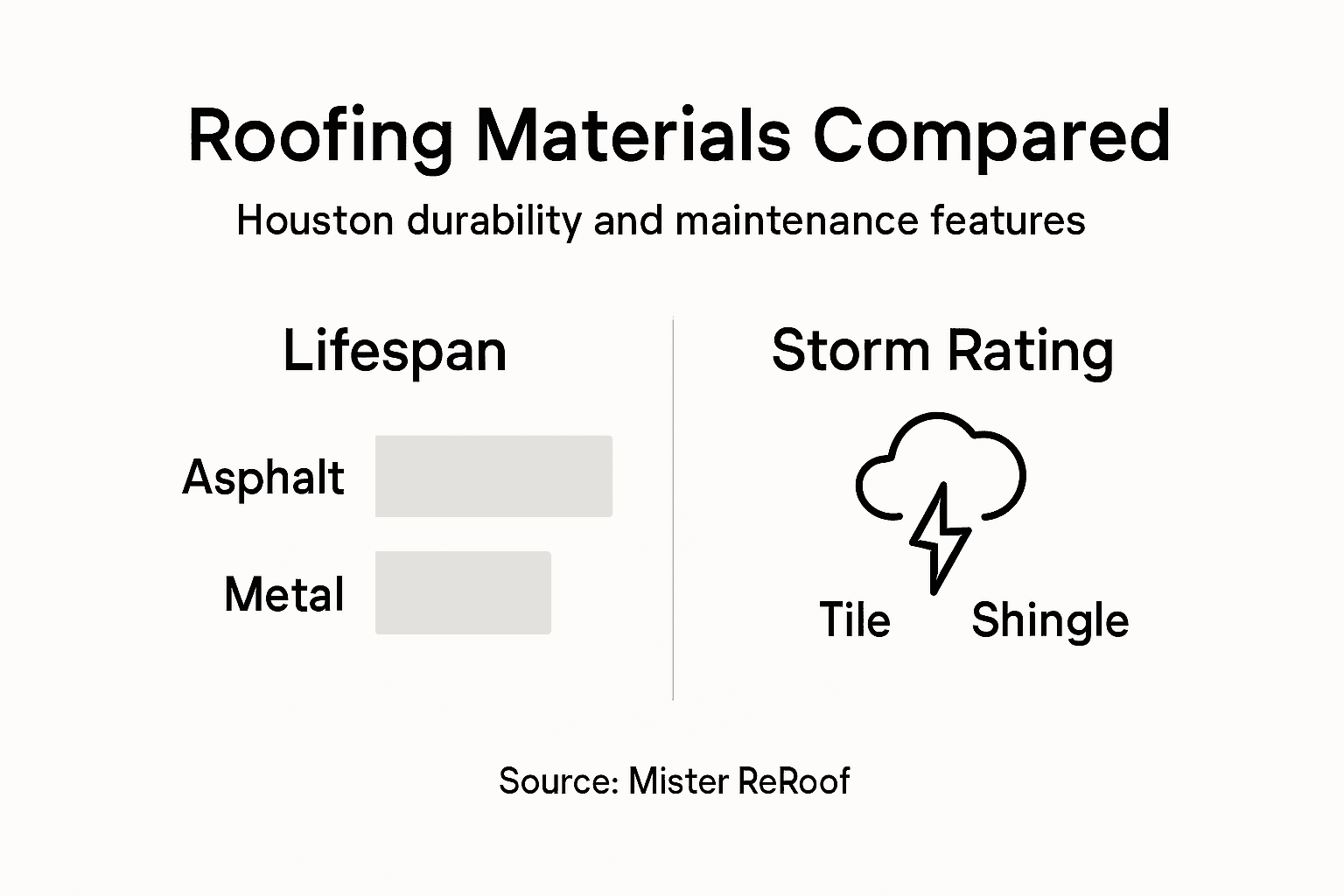 Roofing Materials Compared

Houston durability and maintenance features

Lifespan

Asphalt

Metal

Storm Rating

Tile

Shingle

Source: Mister ReRoof