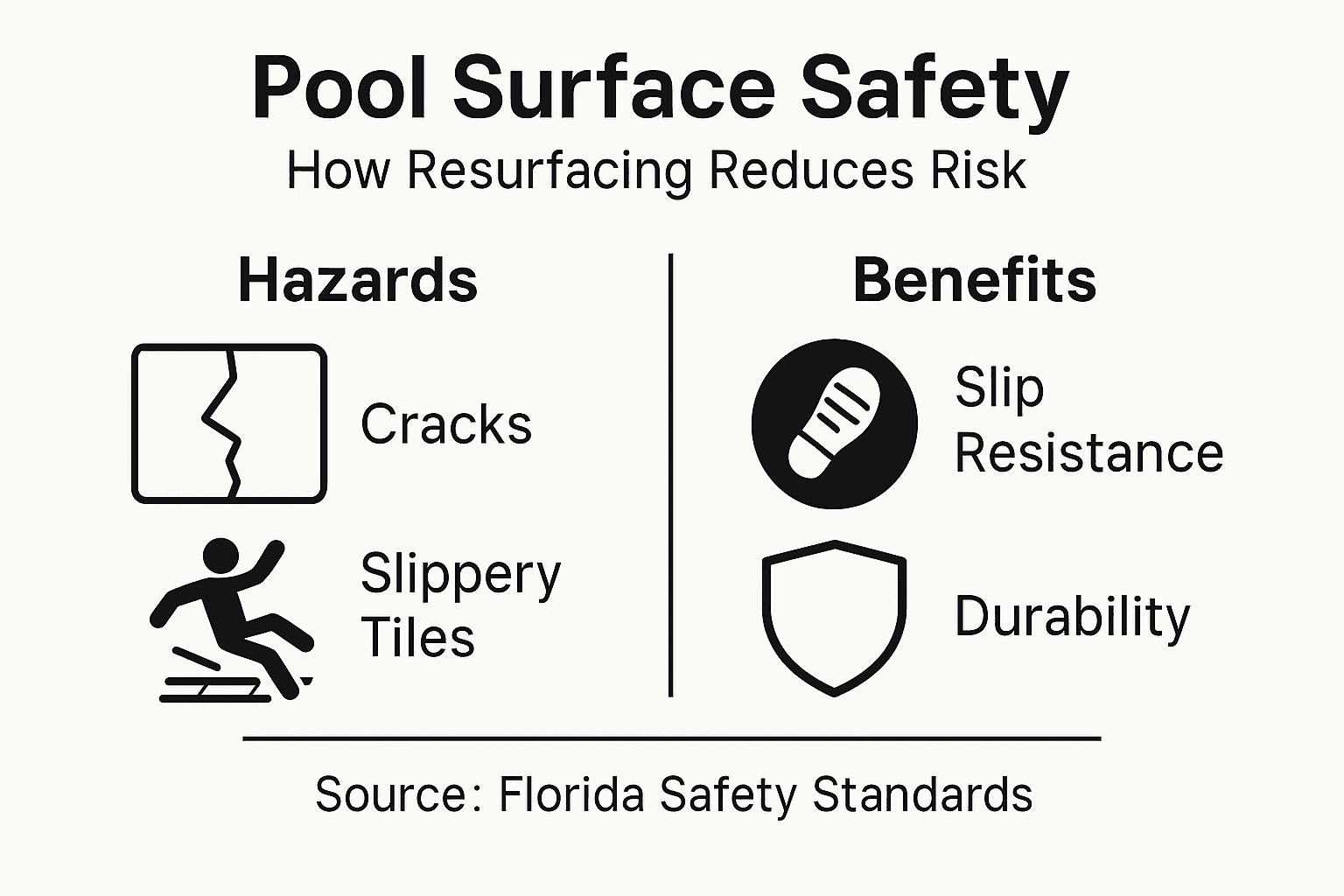 Pool Surface Safety

How Resurfacing Reduces Risk

Hazards

Cracks

Slippery Tiles

Benefits

Slip Resistance

Durability

Source: Florida Safety Standards